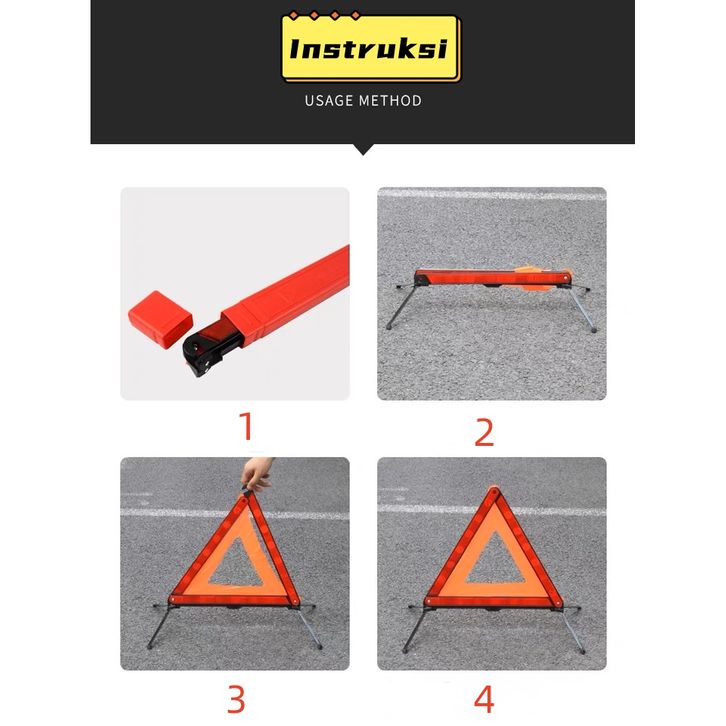 Instruksi

USAGE METHOD

1

2

3

4