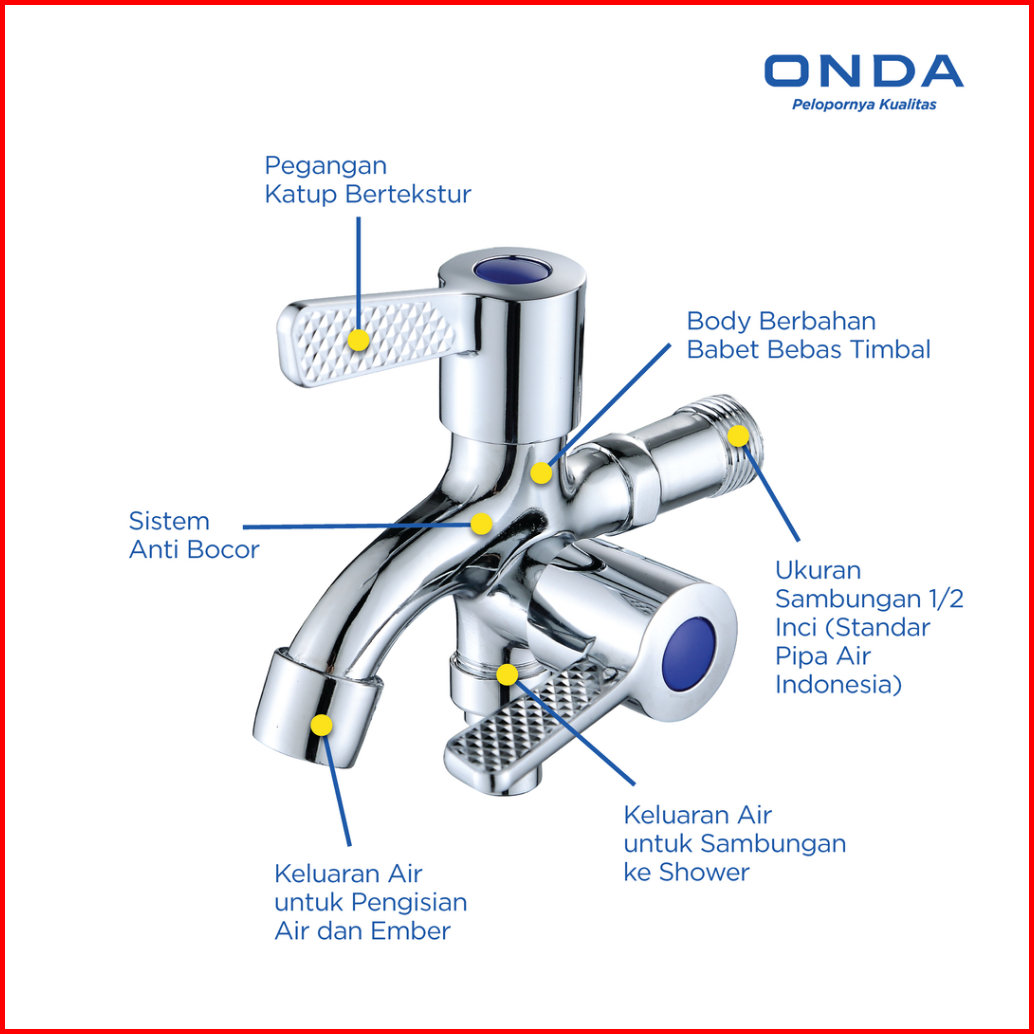 ONDA
Pelopornya Kualitas

Pegangan
Katup Bertekstur

Body Berbahan
Babet Bebas Timbal

Sistem
Anti Bocor

Ukuran
Sambungan 1/2
Inci (Standar
Pipa Air
Indonesia)

Keluaran Air
untuk Sambungan
ke Shower

Keluaran Air
untuk Pengisian
Air dan Ember