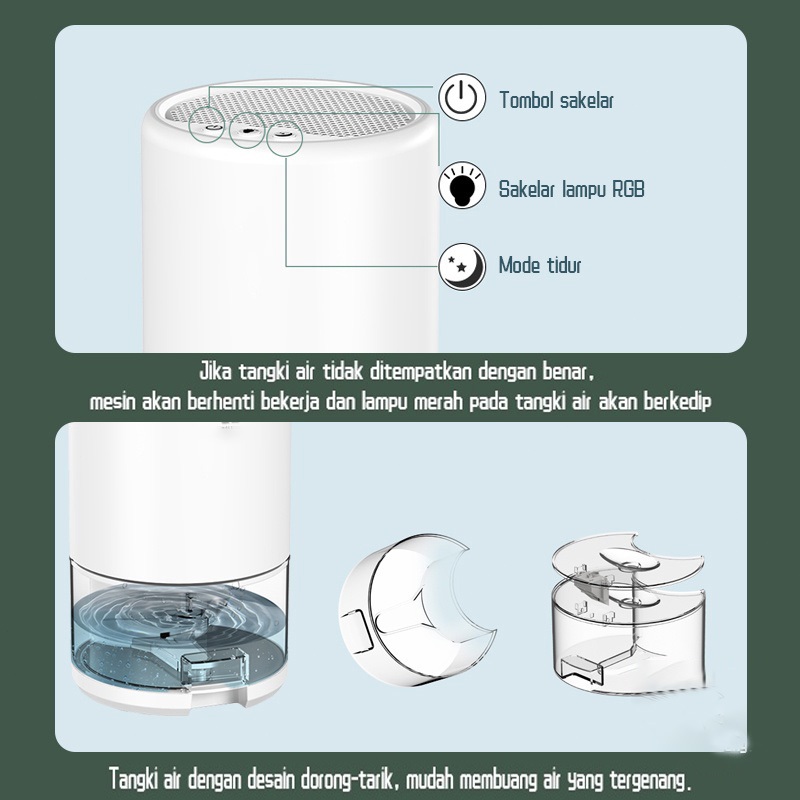 Tombol sakelar

Sakelar lampu RGB

Mode tidur

Jika tangki air tidak ditempatkan dengan benar, mesin akan berhenti bekerja dan lampu merah pada tangki air akan berkedip

Tangki air dengan desain dorong-tarik, mudah membuang air yang tergenang.