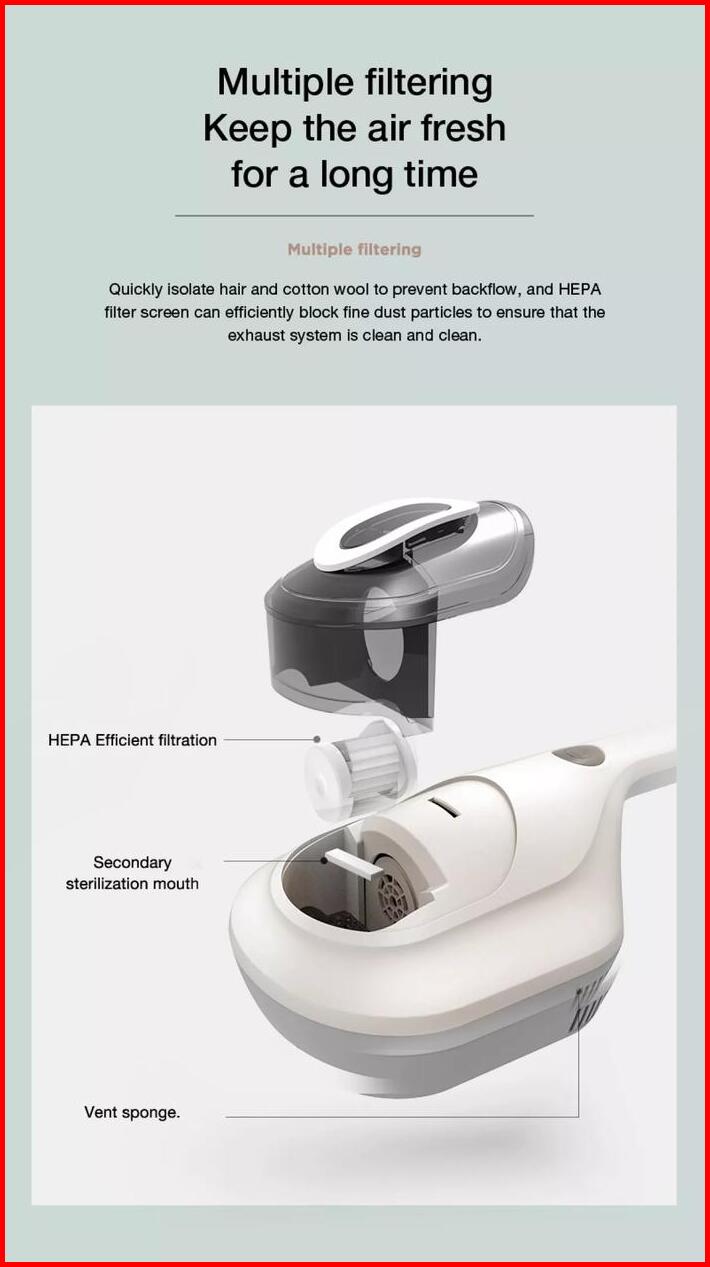 Multiple filtering
Keep the air fresh
for a long time

Multiple filtering

Quickly isolate hair and cotton wool to prevent backflow, and HEPA filter screen can efficiently block fine dust particles to ensure that the exhaust system is clean and clean.

HEPA Efficient filtration

Secondary sterilization mouth

Vent sponge.