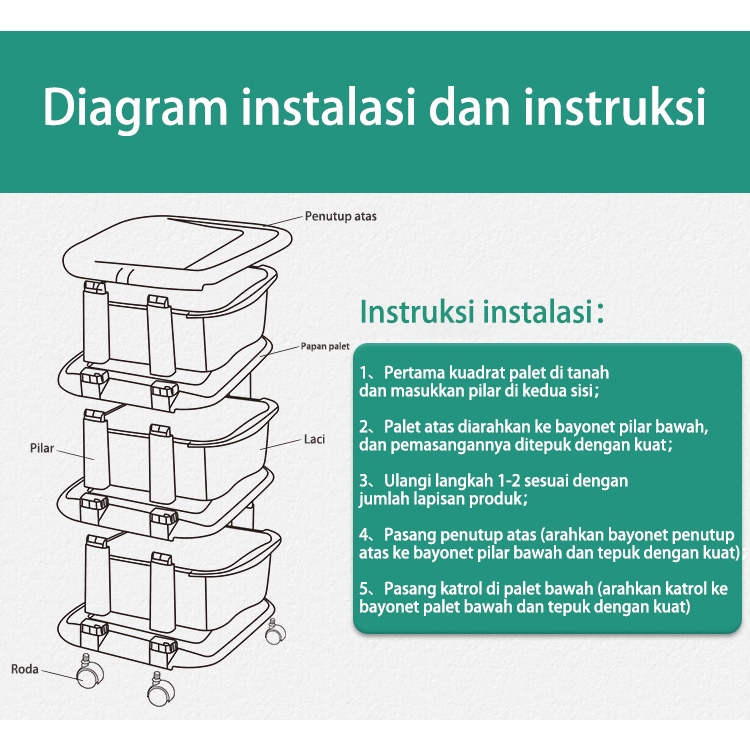 Diagram instalasi dan instruksi

Penutup atas

Papan palet

Pilar

Laci

Roda

Instruksi instalasi：

1、Pertama kuadrat palet di tanah dan masukkan pilar di kedua sisi；

2、Palet atas diarahkan ke bayonet pilar bawah, dan pemasangannya ditepuk dengan kuat；

3、Ulangi langkah 1-2 sesuai dengan jumlah lapisan produk；

4、Pasang penutup atas (arahkan bayonet penutup atas ke bayonet pilar bawah dan tepuk dengan kuat)；

5、Pasang katrol di palet bawah (arahkan katrol ke bayonet palet bawah dan tepuk dengan kuat)