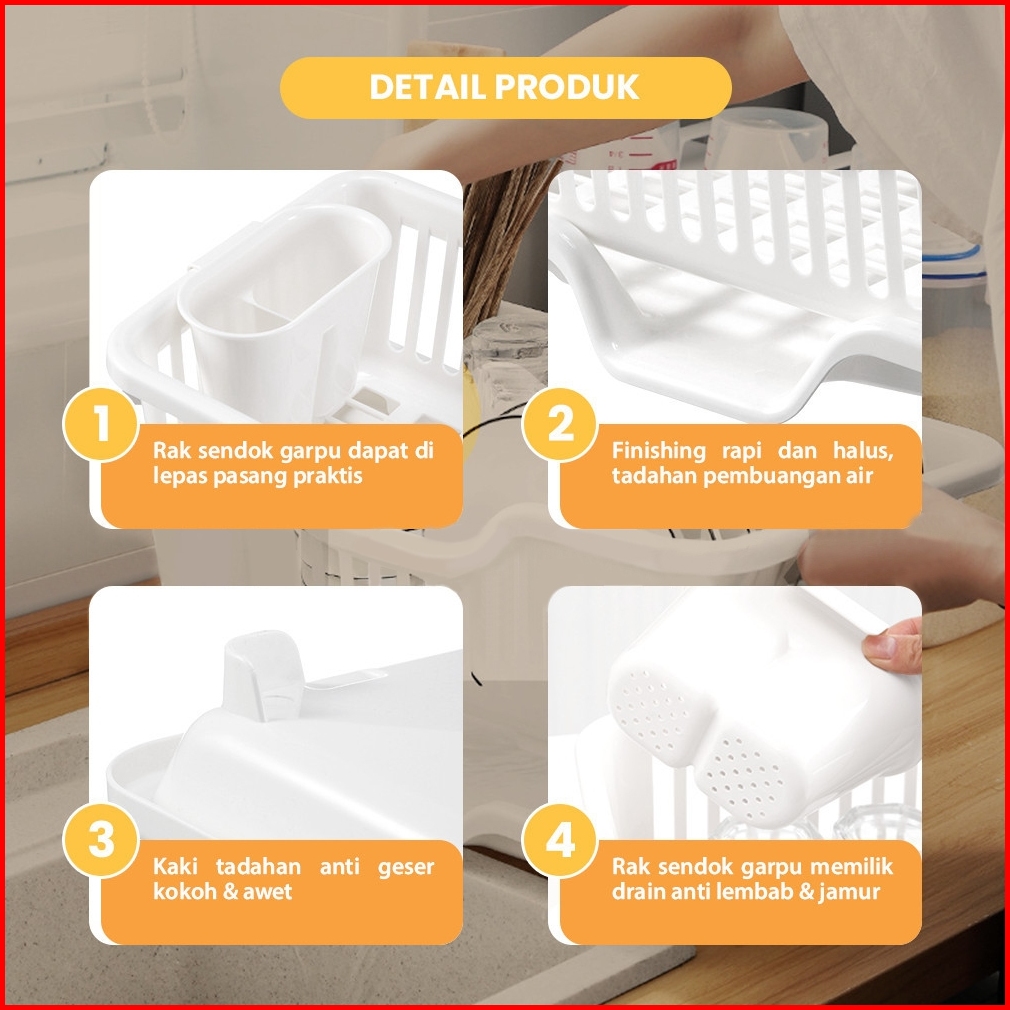 DETAIL PRODUK

1

Rak sendok garpu dapat di lepas pasang praktis

2

Finishing rapi dan halus, tadahan pembuangan air

3

Kaki tadahan anti geser kokoh & awet

4

Rak sendok garpu memilik drain anti lembab & jamur