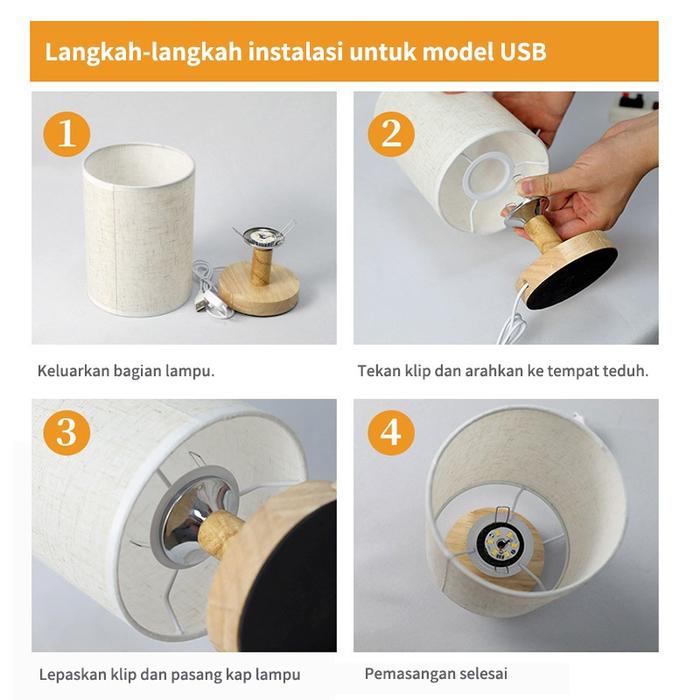 Langkah-langkah instalasi untuk model USB

1

Keluarkan bagian lampu.

2

Tekan klip dan arahkan ke tempat teduh.

3

Lepaskan klip dan pasang kap lampu

4

Pemasangan selesai