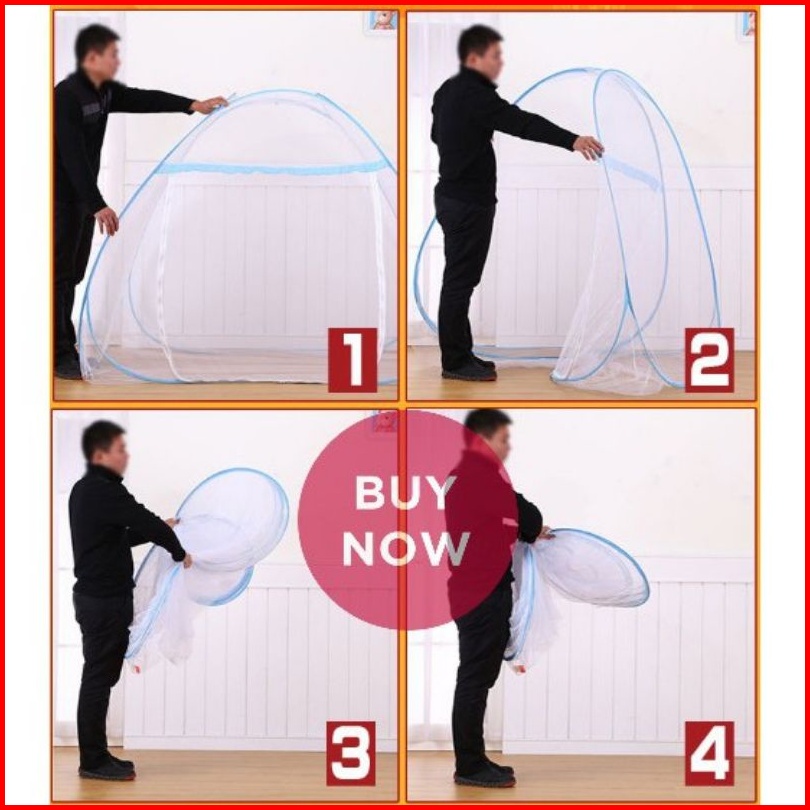 1

2

BUY NOW

3

4