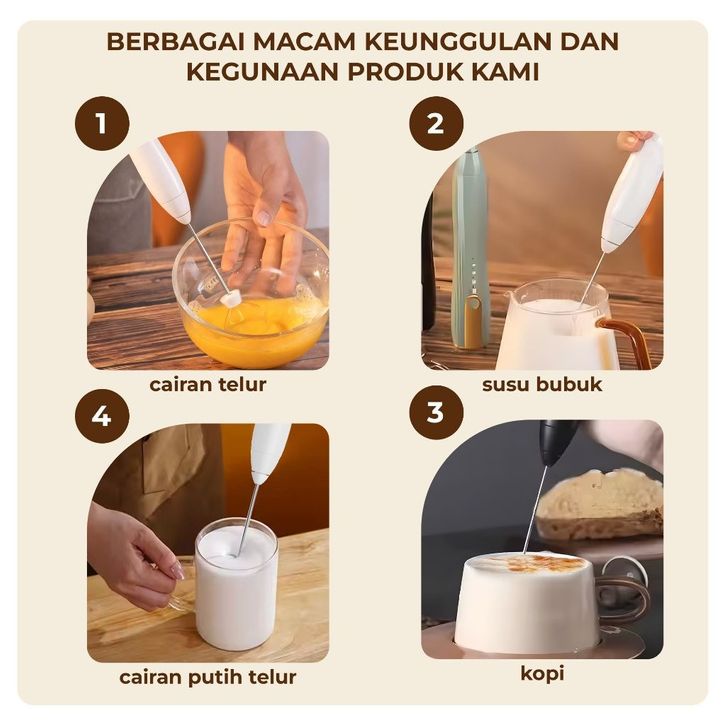 BERBAGAI MACAM KEUNGGULAN DAN KEGUNAAN PRODUK KAMI

1

cairan telur

2

susu bubuk

4

cairan putih telur

3

kopi