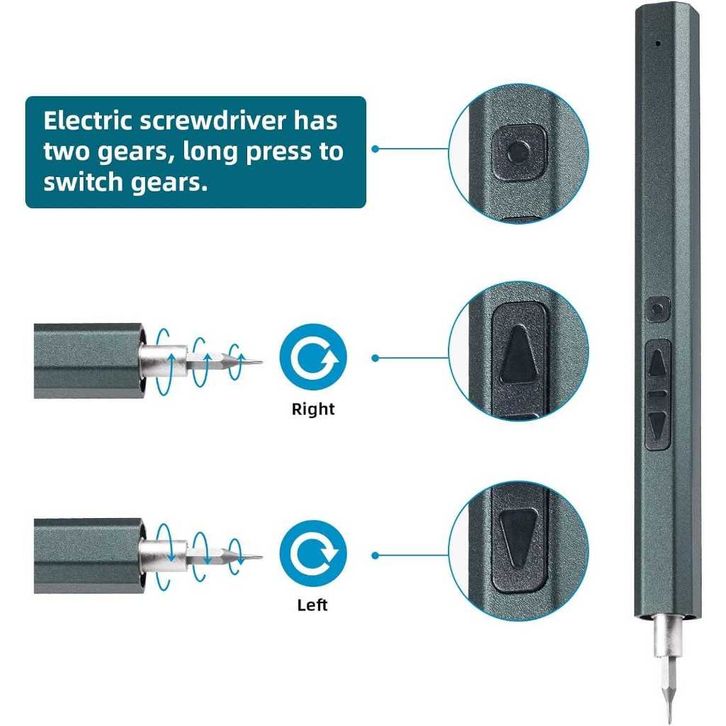 Electric screwdriver has two gears, long press to switch gears.

Right

Left