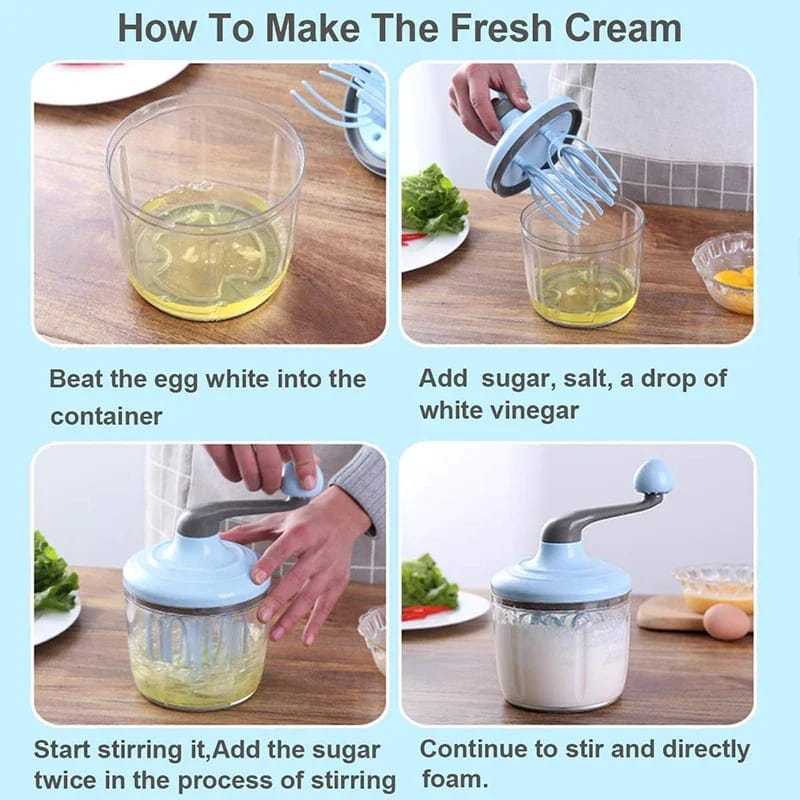 How To Make The Fresh Cream

Beat the egg white into the container

Add  sugar, salt, a drop of white vinegar

Start stirring it,Add the sugar twice in the process of stirring

Continue to stir and directly foam.