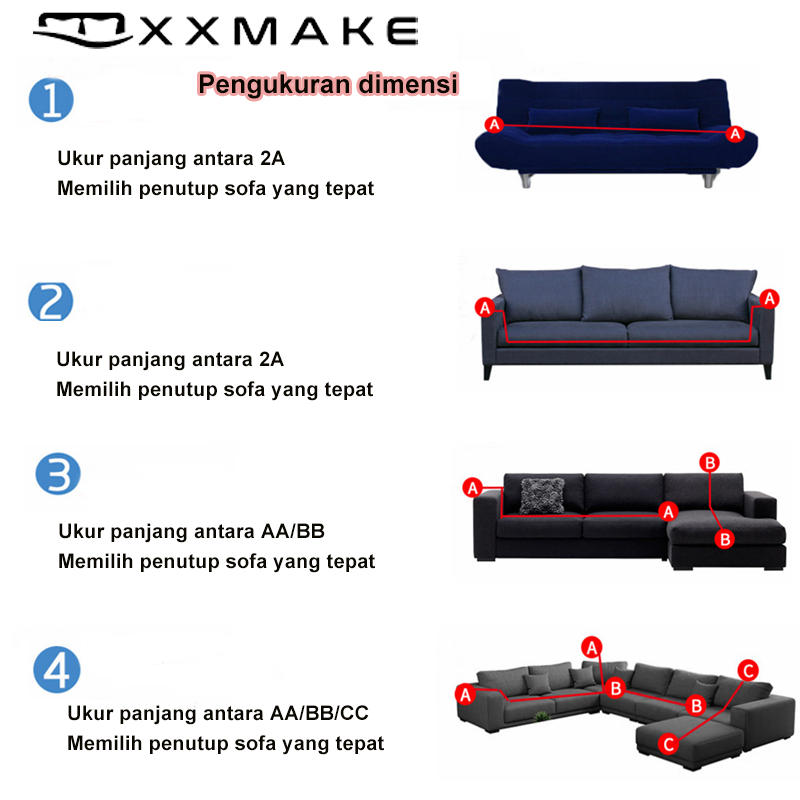 XXMAKE

Pengukuran dimensi

1

Ukur panjang antara 2A
Memilih penutup sofa yang tepat

A A

2

Ukur panjang antara 2A
Memilih penutup sofa yang tepat

A A

3

Ukur panjang antara AA/BB
Memilih penutup sofa yang tepat

A A B B

4

Ukur panjang antara AA/BB/CC
Memilih penutup sofa yang tepat

A A B B C C