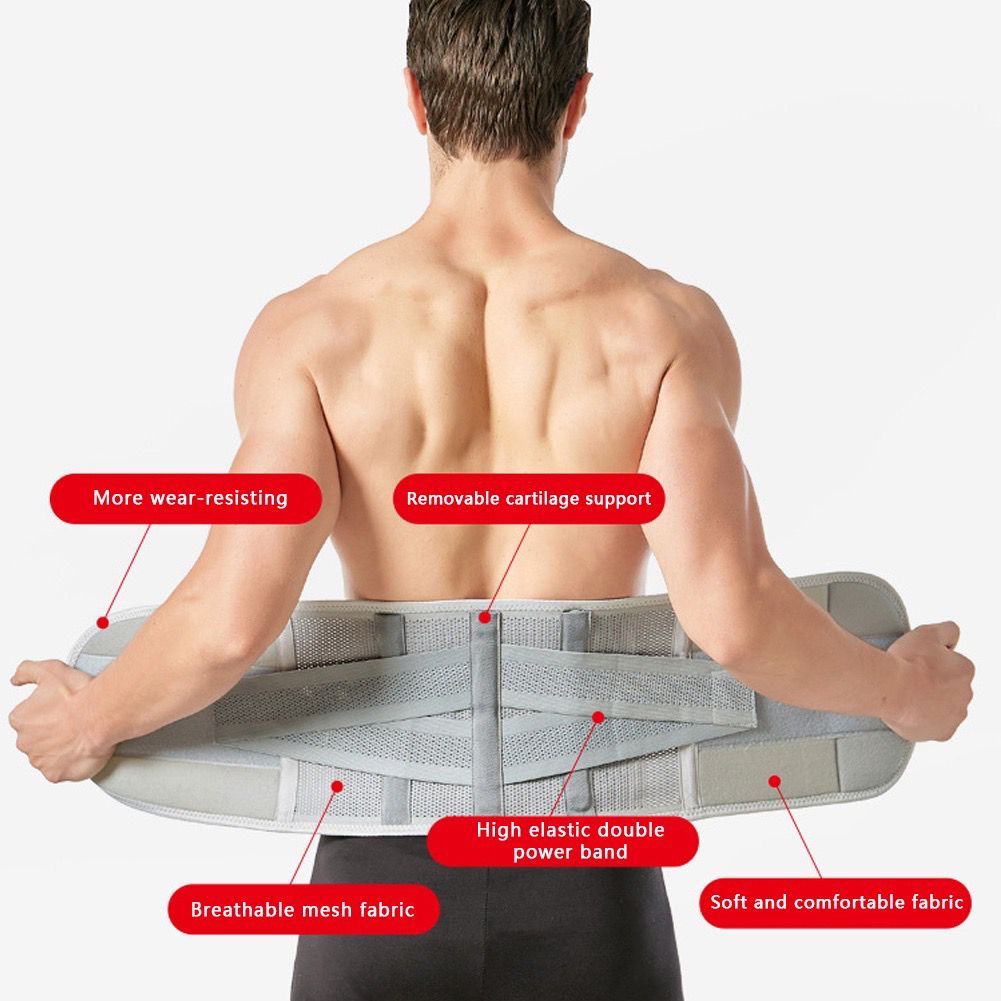 More wear-resisting

Removable cartilage support

High elastic double power band

Breathable mesh fabric

Soft and comfortable fabric