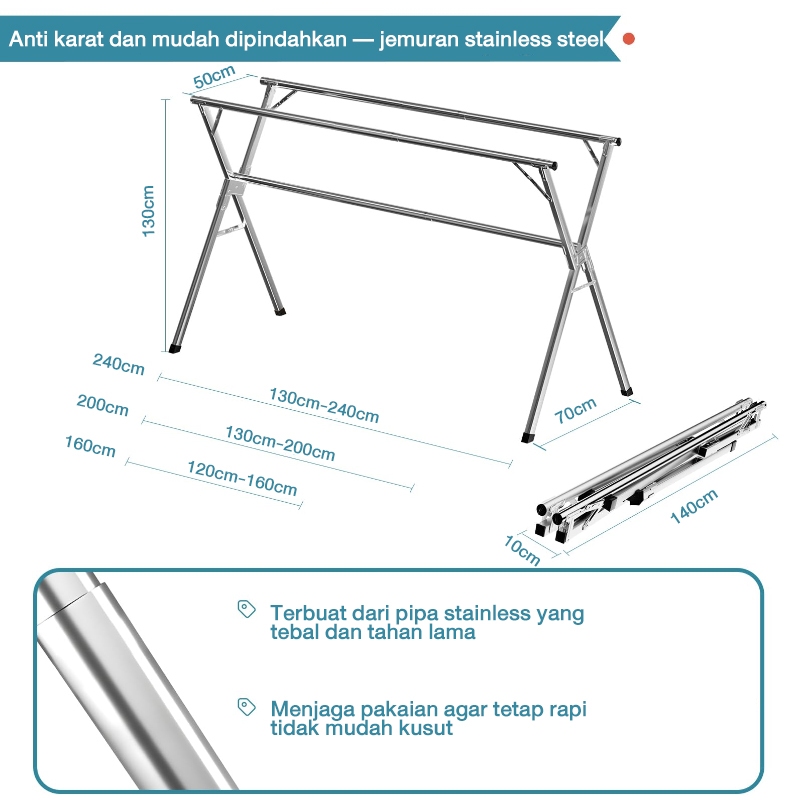 Anti karat dan mudah dipindahkan — jemuran stainless steel

50cm

130cm

240cm

130cm-240cm

200cm

130cm-200cm

160cm

120cm-160cm

70cm

140cm

10cm

Terbuat dari pipa stainless yang tebal dan tahan lama

Menjaga pakaian agar tetap rapi tidak mudah kusut