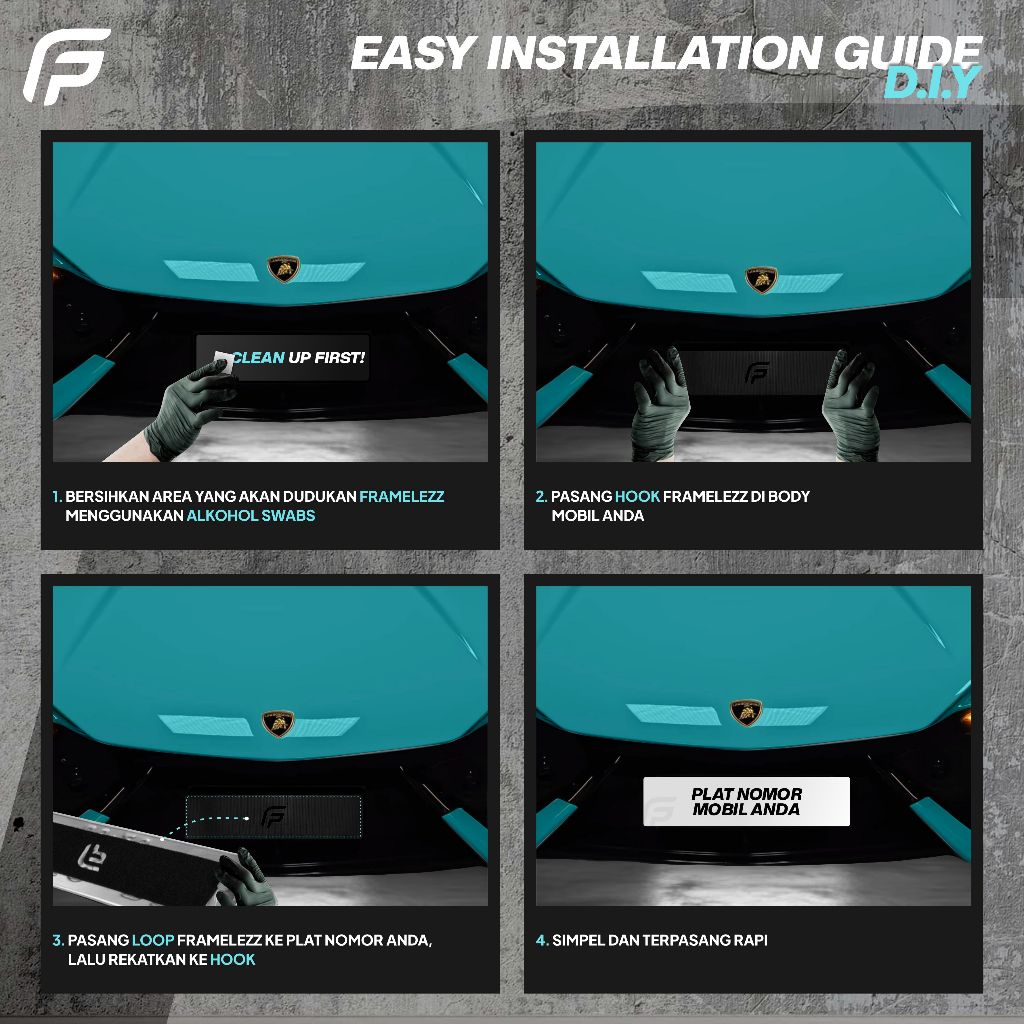 EASY INSTALLATION GUIDE
D.I.Y

CLEAN UP FIRST!

1. BERSIHKAN AREA YANG AKAN DUDUKAN FRAMELEZZ MENGGUNAKAN ALKOHOL SWABS

2. PASANG HOOK FRAMELEZZ DI BODY MOBIL ANDA

3. PASANG LOOP FRAMELEZZ KE PLAT NOMOR ANDA, LALU REKATKAN KE HOOK

PLAT NOMOR MOBIL ANDA

4. SIMPEL DAN TERPASANG RAPI