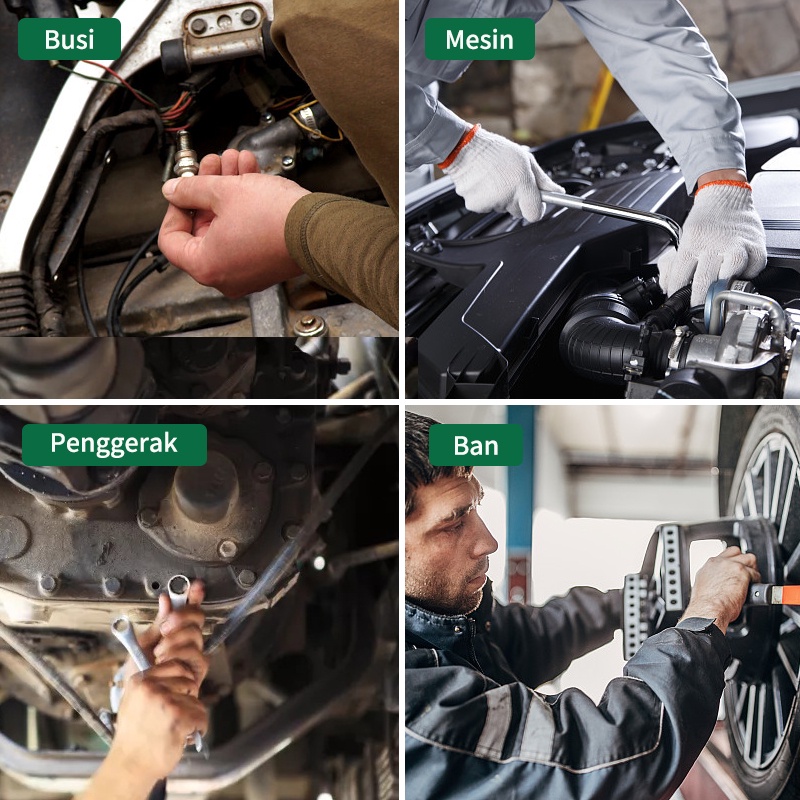 Busi

Mesin

Penggerak

Ban