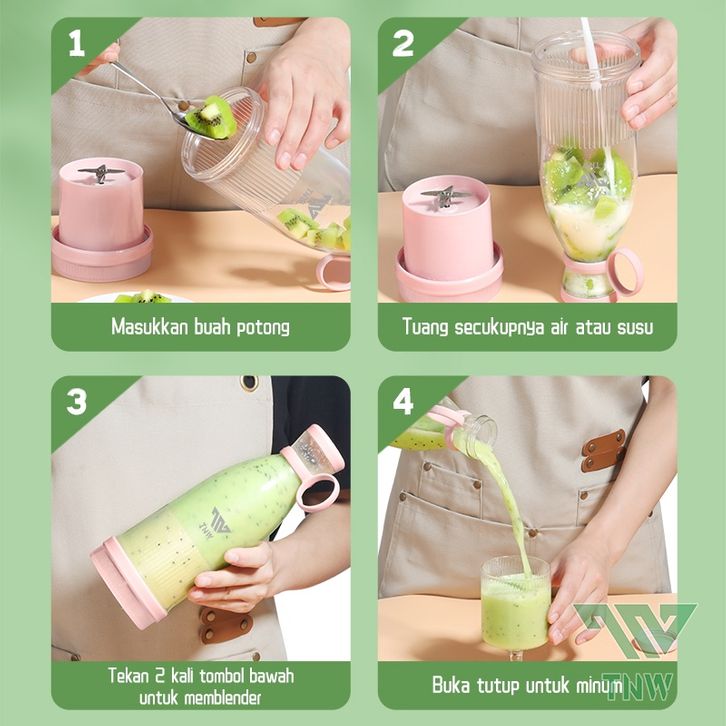 1

Masukkan buah potong

2

Tuang secukupnya air atau susu

3

TNW

Tekan 2 kali tombol bawah untuk memblender

4

Buka tutup untuk minum

TNW