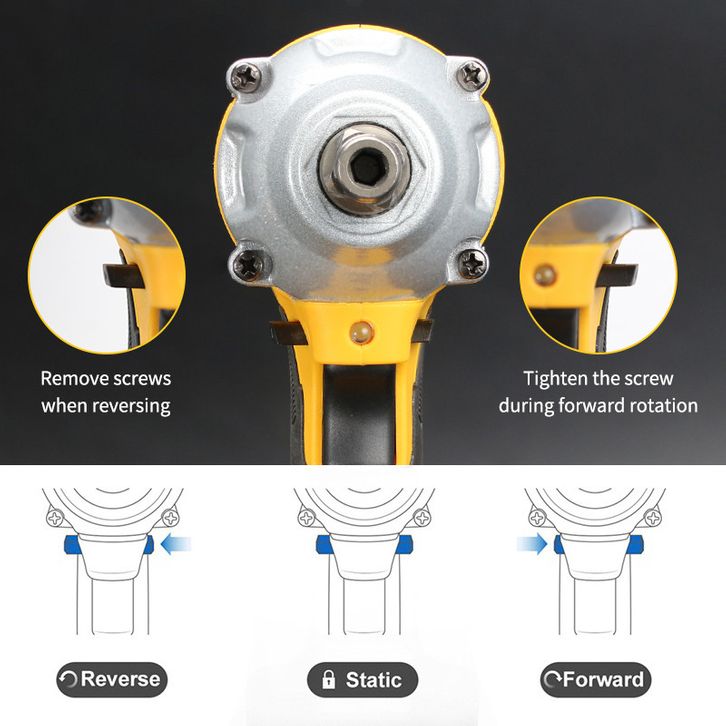 Remove screws when reversing

Tighten the screw during forward rotation

Reverse

Static

Forward