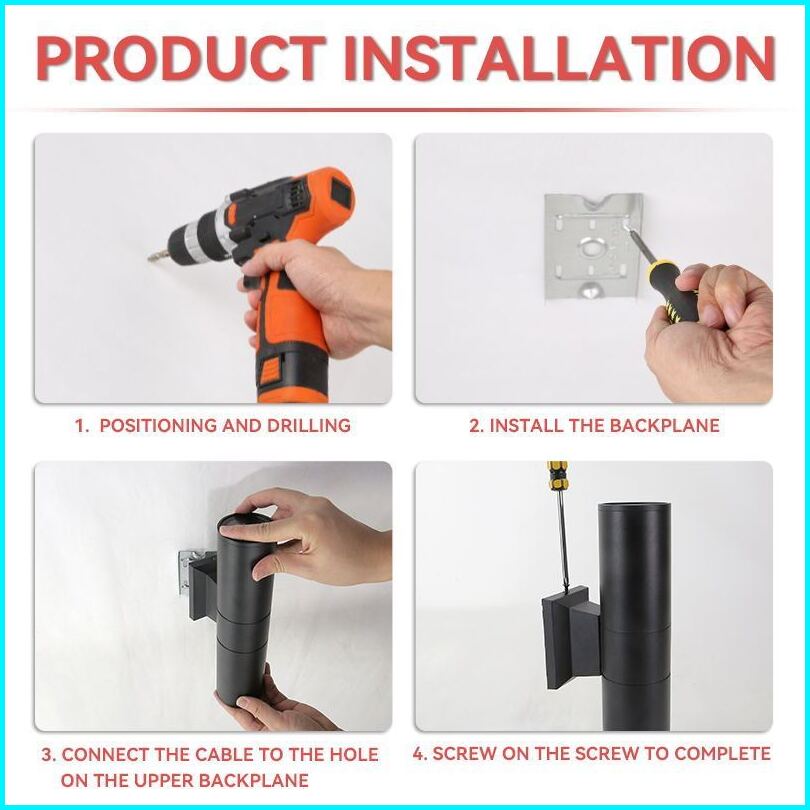 PRODUCT INSTALLATION

1. POSITIONING AND DRILLING

2. INSTALL THE BACKPLANE

3. CONNECT THE CABLE TO THE HOLE ON THE UPPER BACKPLANE

4. SCREW ON THE SCREW TO COMPLETE