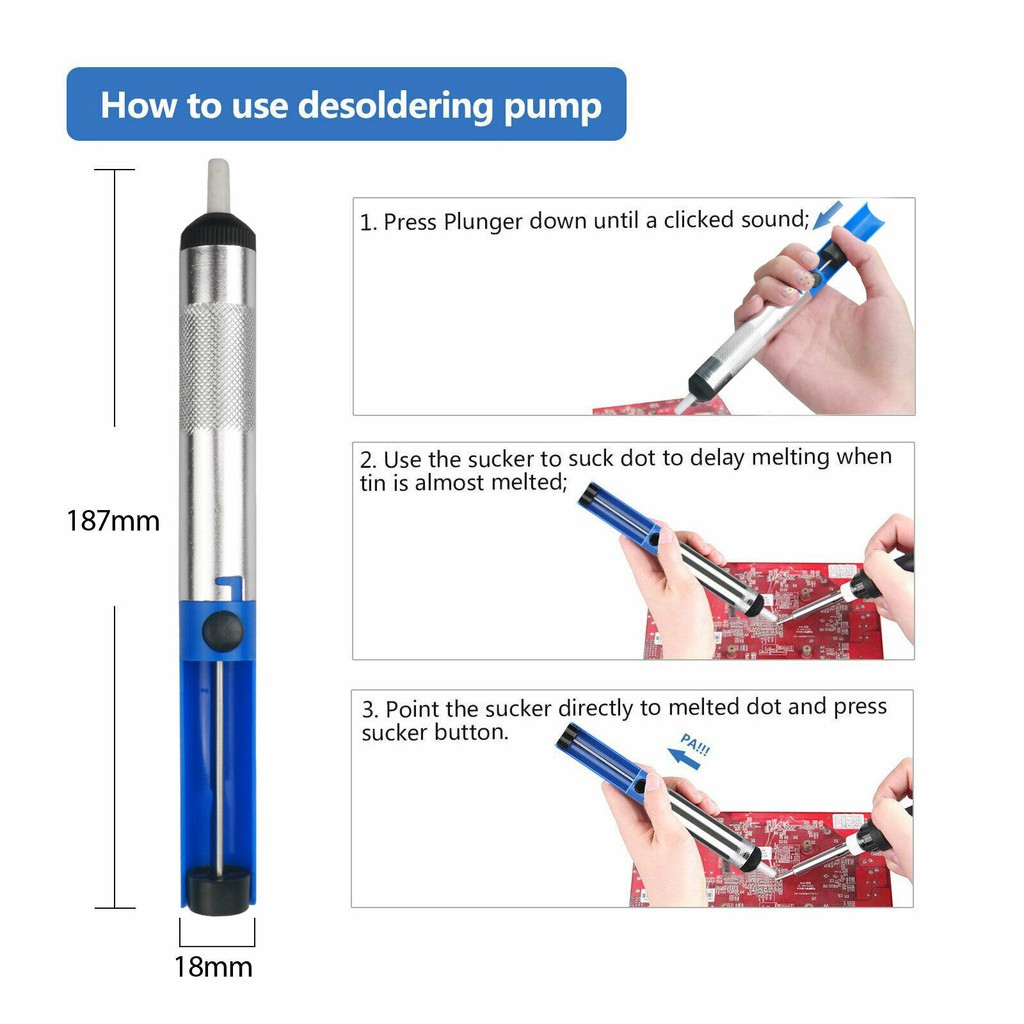 How to use desoldering pump

187mm

18mm

1. Press Plunger down until a clicked sound;

2. Use the sucker to suck dot to delay melting when tin is almost melted;

3. Point the sucker directly to melted dot and press sucker button.

PA!!!