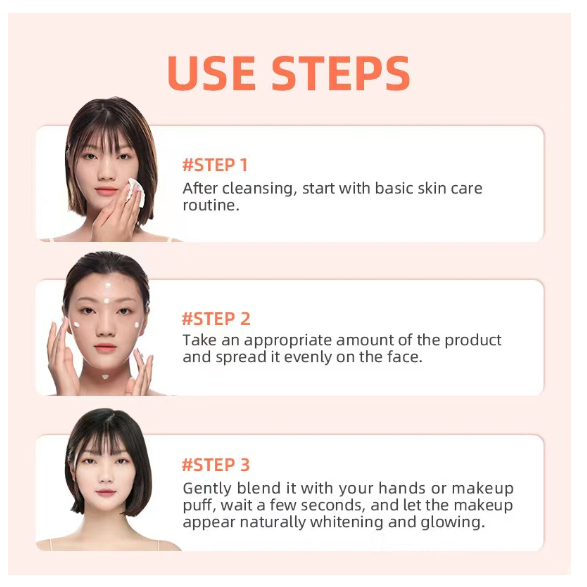 USE STEPS

#STEP 1
After cleansing, start with basic skin care routine.

#STEP 2
Take an appropriate amount of the product and spread it evenly on the face.

#STEP 3
Gently blend it with your hands or makeup puff, wait a few seconds, and let the makeup appear naturally whitening and glowing.