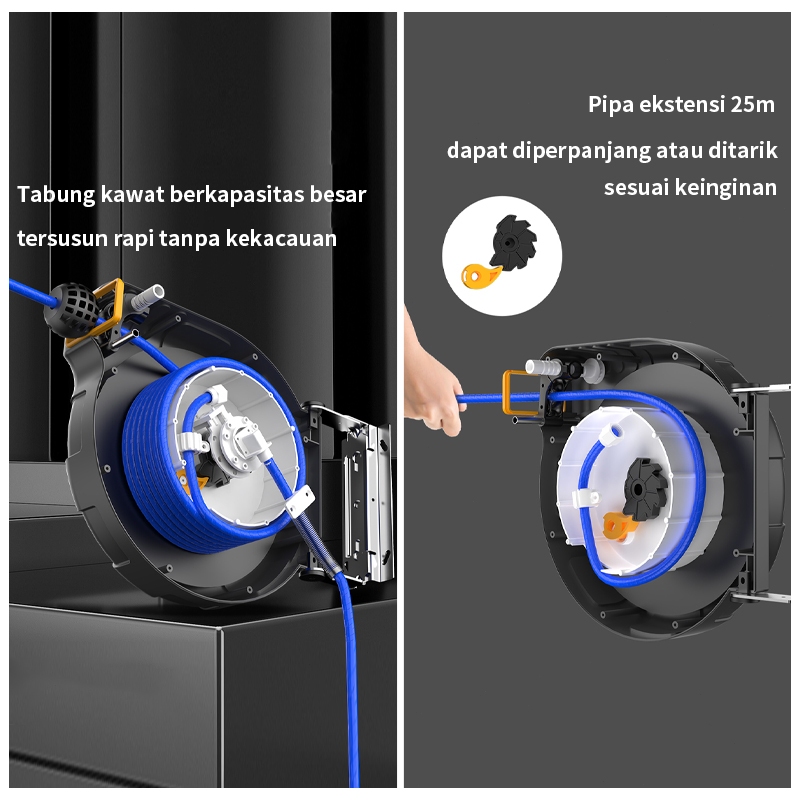 Tabung kawat berkapasitas besar tersusun rapi tanpa kekacauan

Pipa ekstensi 25m
dapat diperpanjang atau ditarik sesuai keinginan