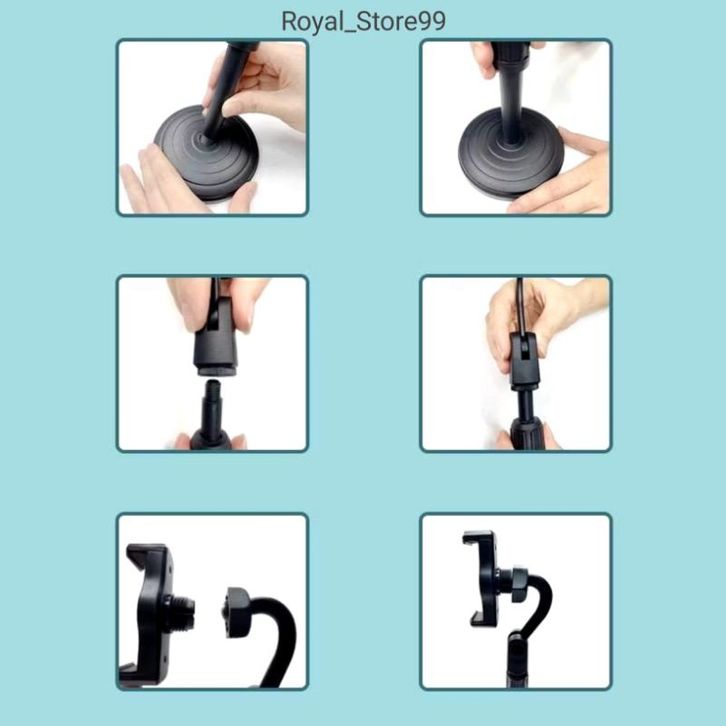 Royal_Store99