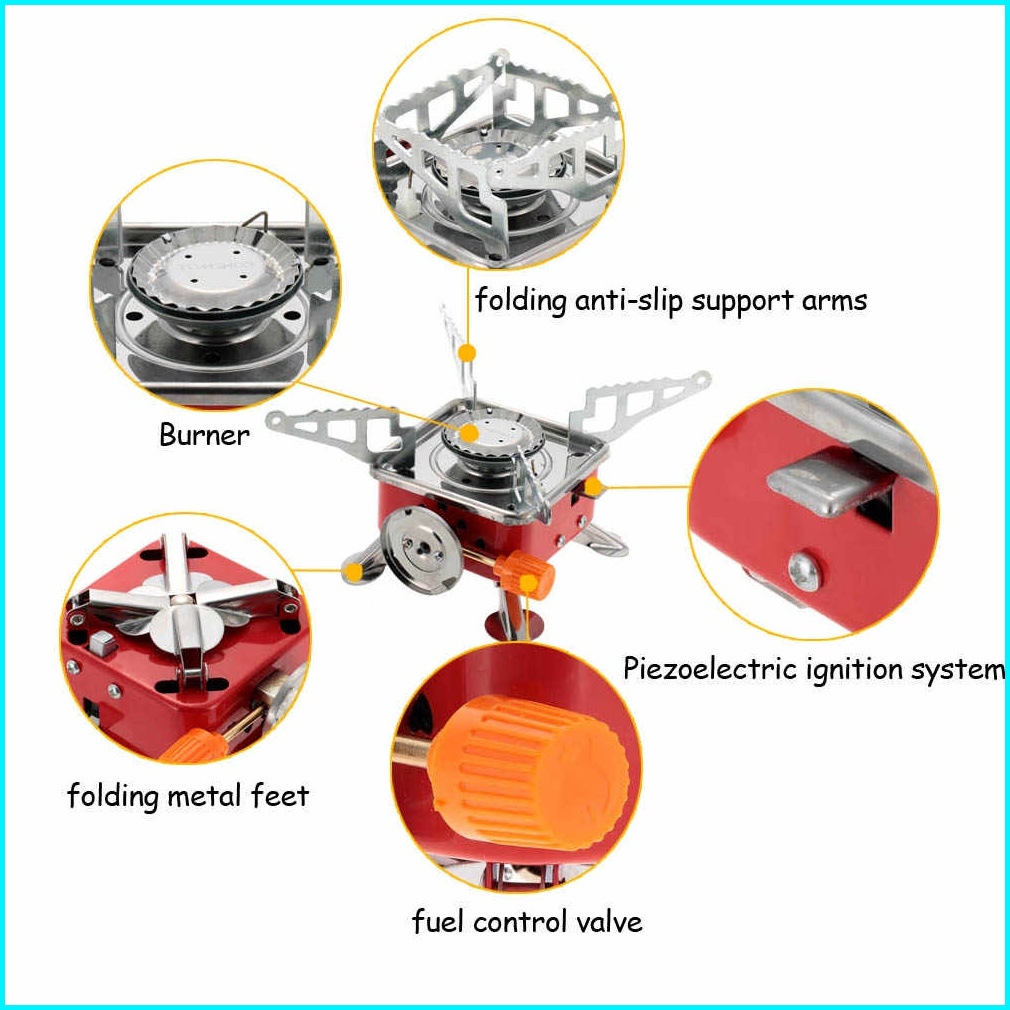 folding anti-slip support arms

Burner

Piezoelectric ignition system

folding metal feet

fuel control valve