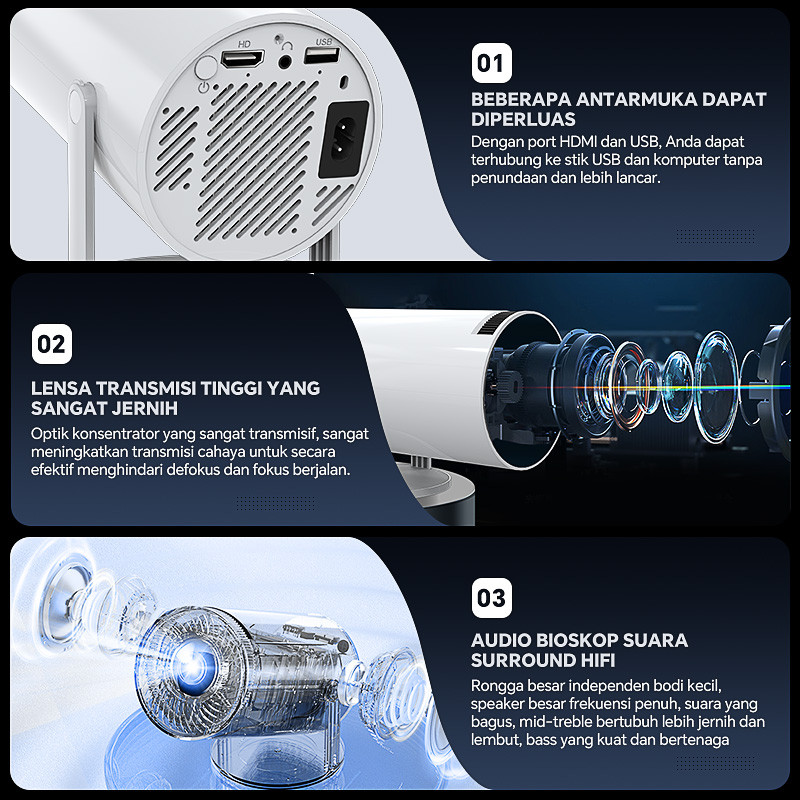 HD

USB

01

BEBERAPA ANTARMUKA DAPAT DIPERLUAS

Dengan port HDMI dan USB, Anda dapat terhubung ke stik USB dan komputer tanpa penundaan dan lebih lancar.

02

LENSA TRANSMISI TINGGI YANG SANGAT JERNIH

Optik konsentrator yang sangat transmisif, sangat meningkatkan transmisi cahaya untuk secara efektif menghindari defokus dan fokus berjalan.

03

AUDIO BIOSKOP SUARA SURROUND HIFI

Rongga besar independen bodi kecil, speaker besar frekuensi penuh, suara yang bagus, mid-treble bertubuh lebih jernih dan lembut, bass yang kuat dan bertenaga