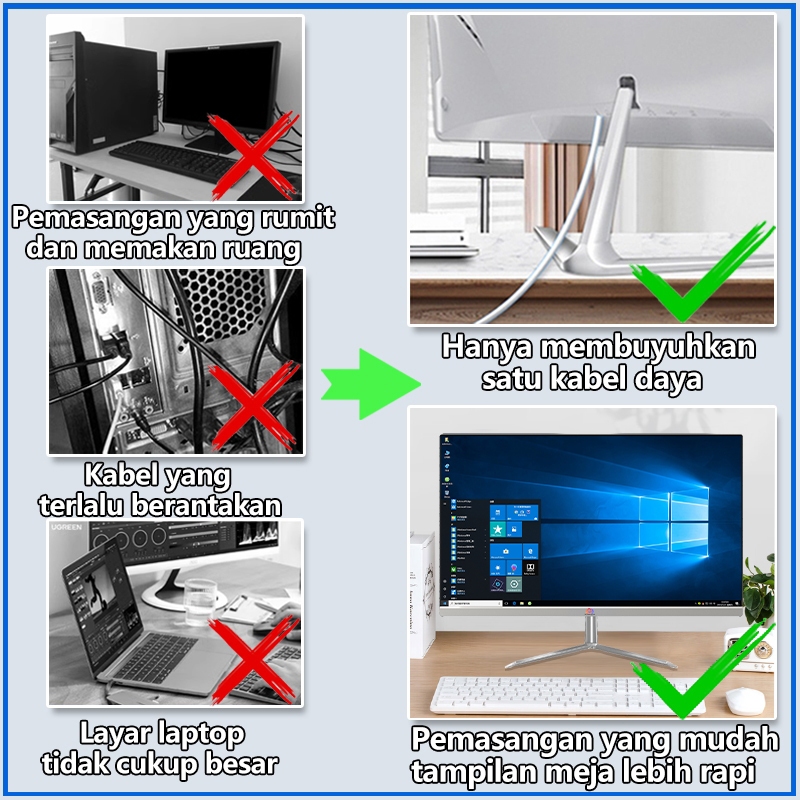 Pemasangan yang rumit dan memakan ruang

Kabel yang terlalu berantakan

UGREEN

Layar laptop tidak cukup besar

Hanya membuyuhkan satu kabel daya

Pemasangan yang mudah tampilan meja lebih rapi