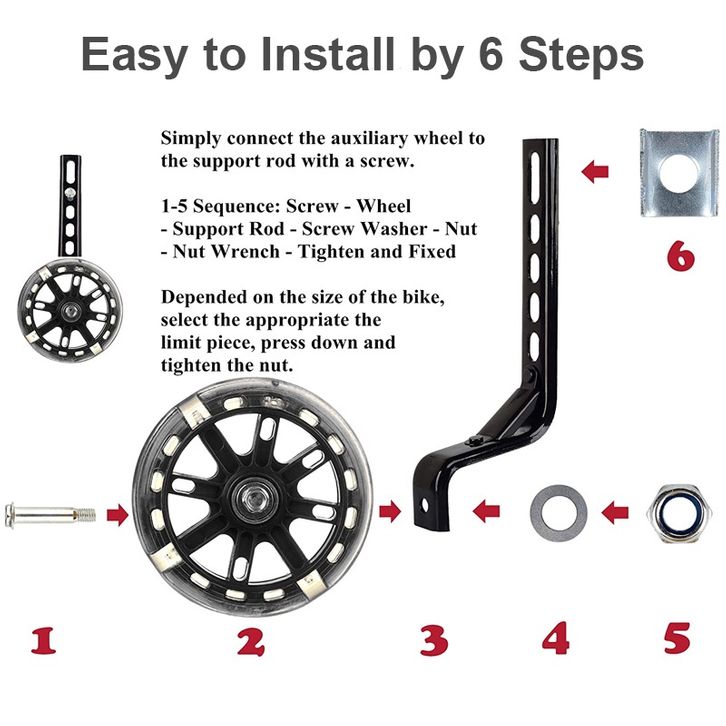 Easy to Install by 6 Steps

Simply connect the auxiliary wheel to the support rod with a screw.

1-5 Sequence: Screw - Wheel - Support Rod - Screw Washer - Nut - Nut Wrench - Tighten and Fixed

Depended on the size of the bike, select the appropriate the limit piece, press down and tighten the nut.

6

1

2

3

4

5