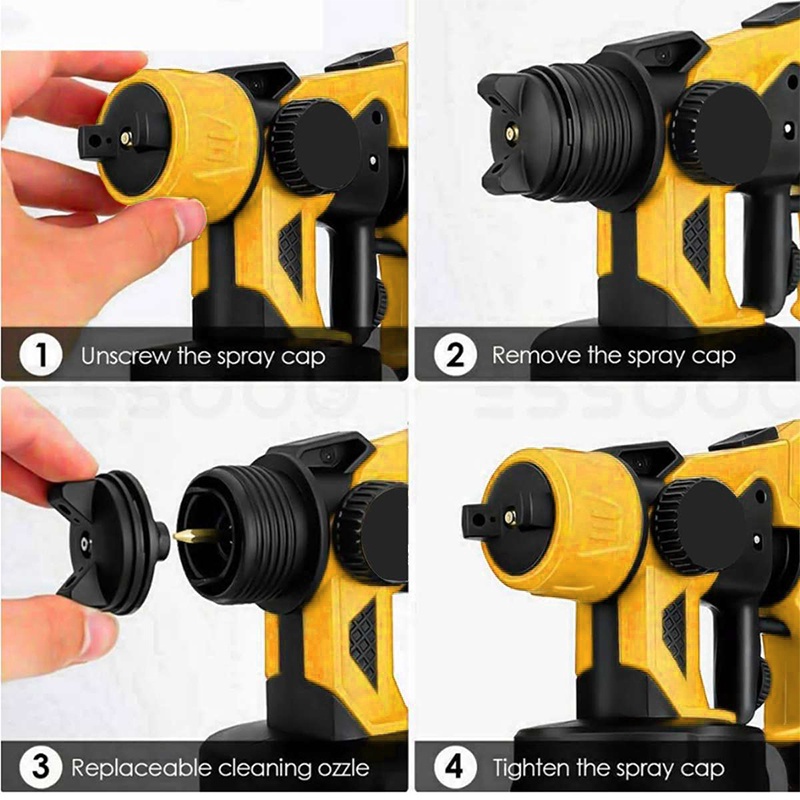 1 Unscrew the spray cap

2 Remove the spray cap

3 Replaceable cleaning ozzle

4 Tighten the spray cap