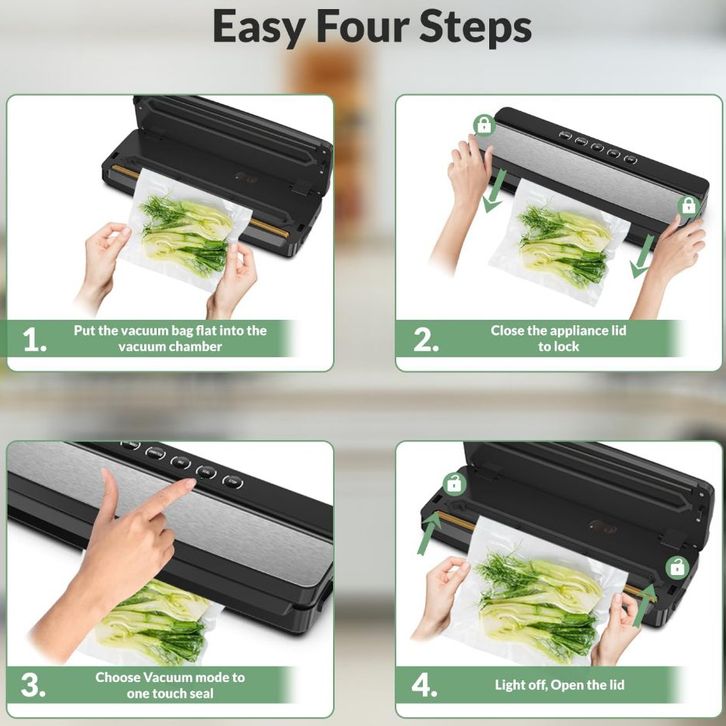 Easy Four Steps

1. Put the vacuum bag flat into the vacuum chamber

2. Close the appliance lid to lock

3. Choose Vacuum mode to one touch seal

4. Light off, Open the lid