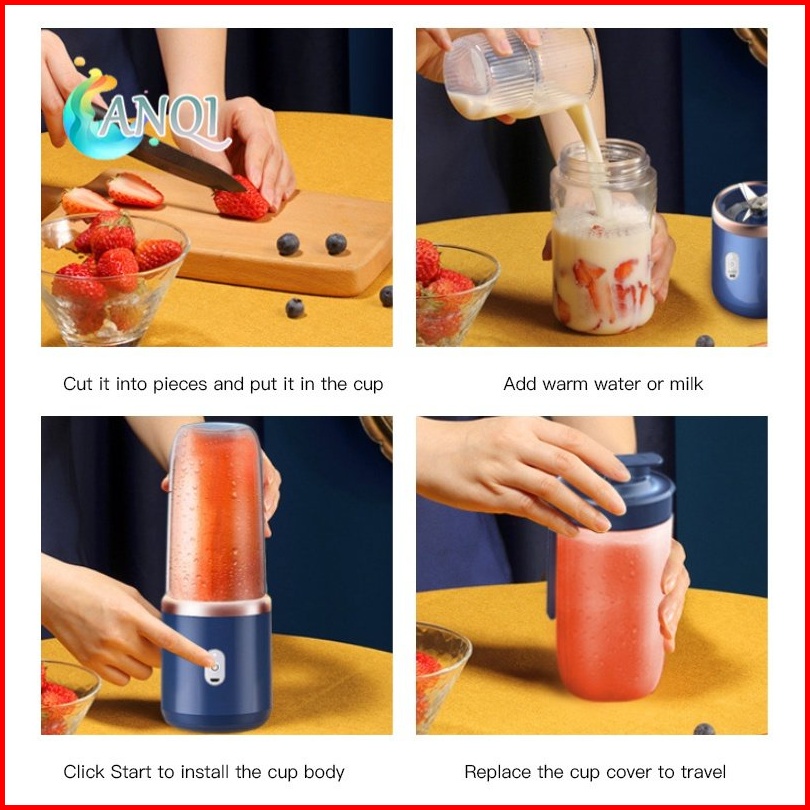 ANQI

Cut it into pieces and put it in the cup

Add warm water or milk

Click Start to install the cup body

Replace the cup cover to travel