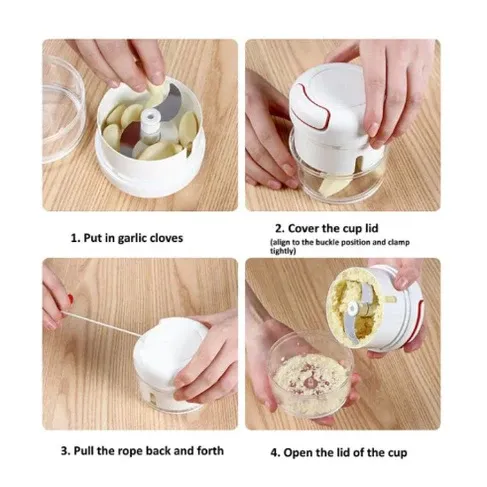 1. Put in garlic cloves

2. Cover the cup lid
(align to the buckle position and clamp tightly)

3. Pull the rope back and forth

4. Open the lid of the cup