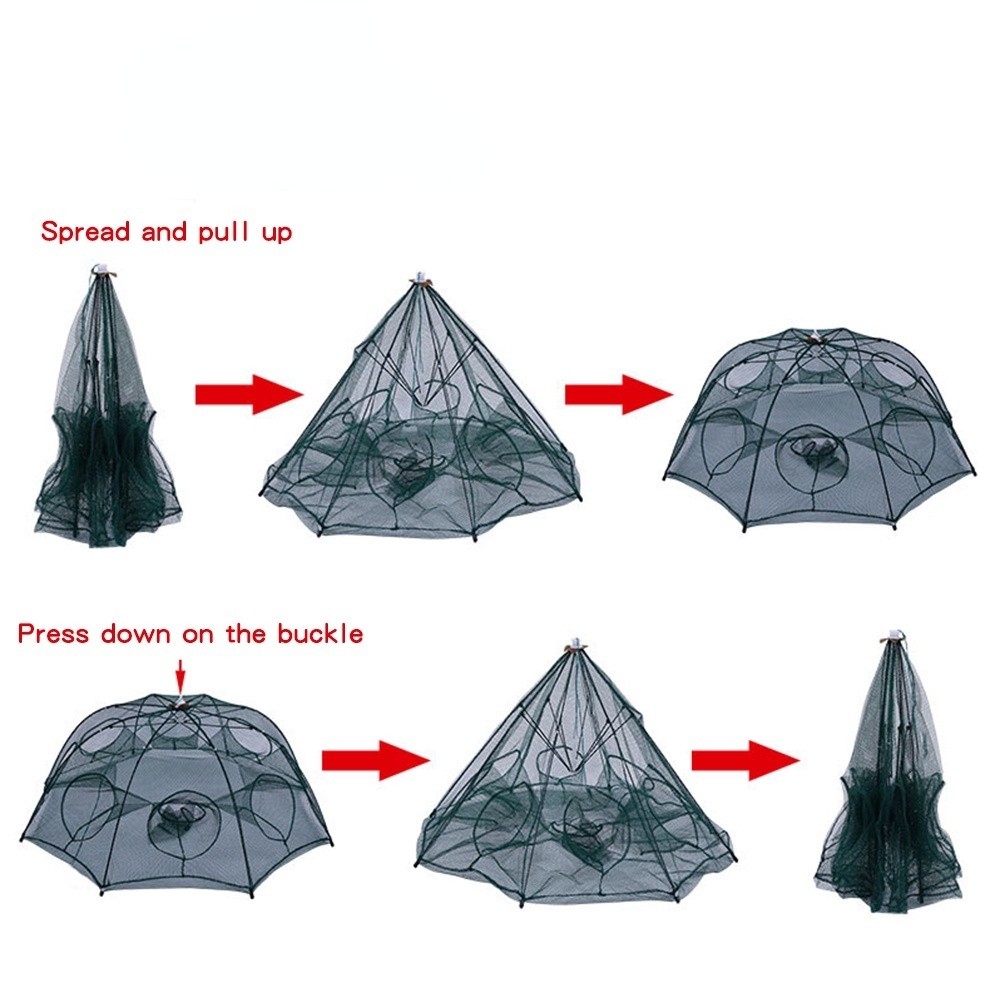 Spread and pull up

Press down on the buckle