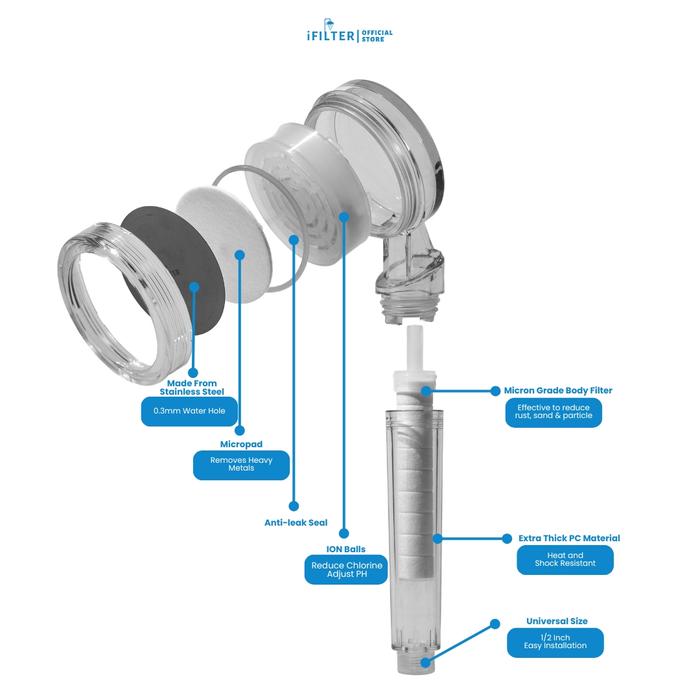 iFILTER | OFFICIAL STORE

Made From Stainless Steel

0.3mm Water Hole

Micropad

Removes Heavy Metals

Anti-leak Seal

ION Balls

Reduce Chlorine Adjust PH

Micron Grade Body Filter

Effective to reduce rust, sand & particle

Extra Thick PC Material

Heat and Shock Resistant

Universal Size

1/2 Inch Easy Installation