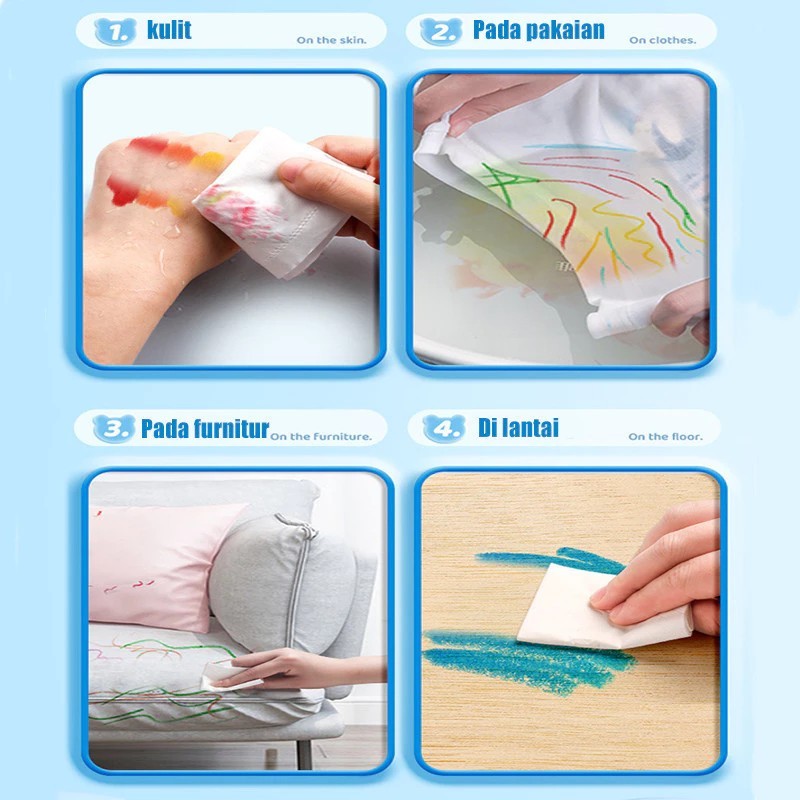 1. kulit On the skin.

2. Pada pakaian On clothes.

3. Pada furnitur On the furniture.

4. Di lantai On the floor.