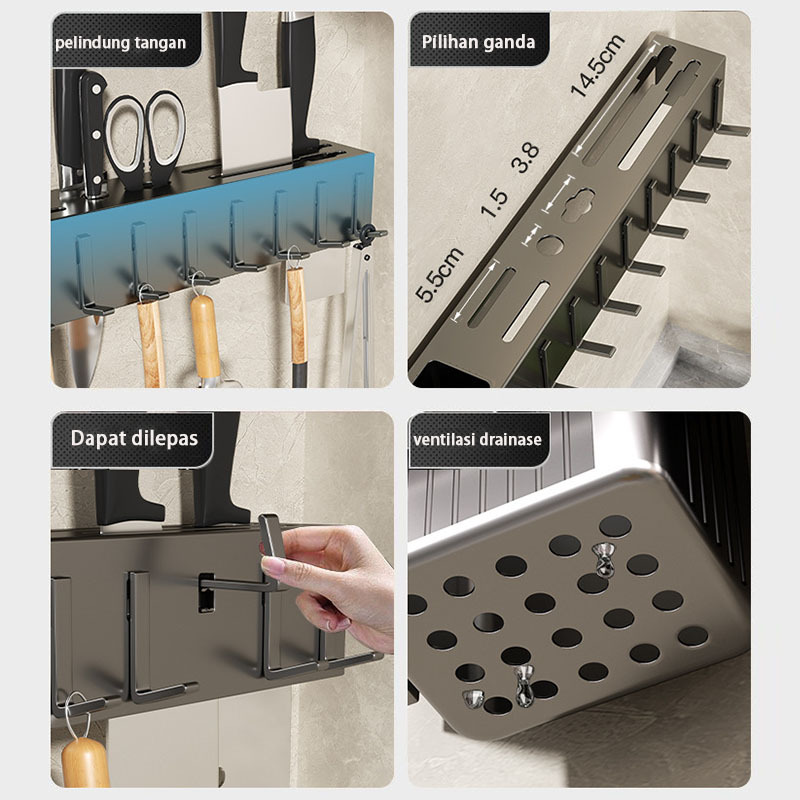 pelindung tangan

Pilihan ganda

14.5cm

3.8

1.5

5.5cm

Dapat dilepas

ventilasi drainase