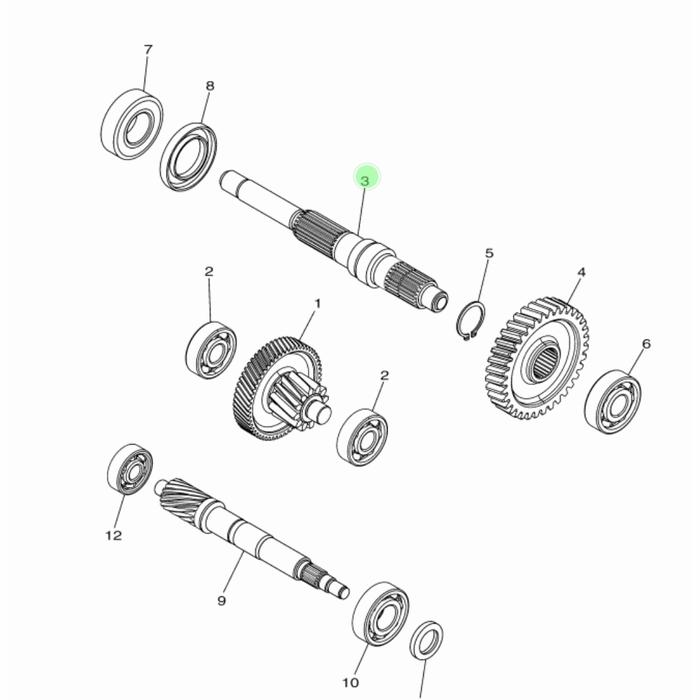 7
8
3
5
4
2
1
6
2
12
9
10