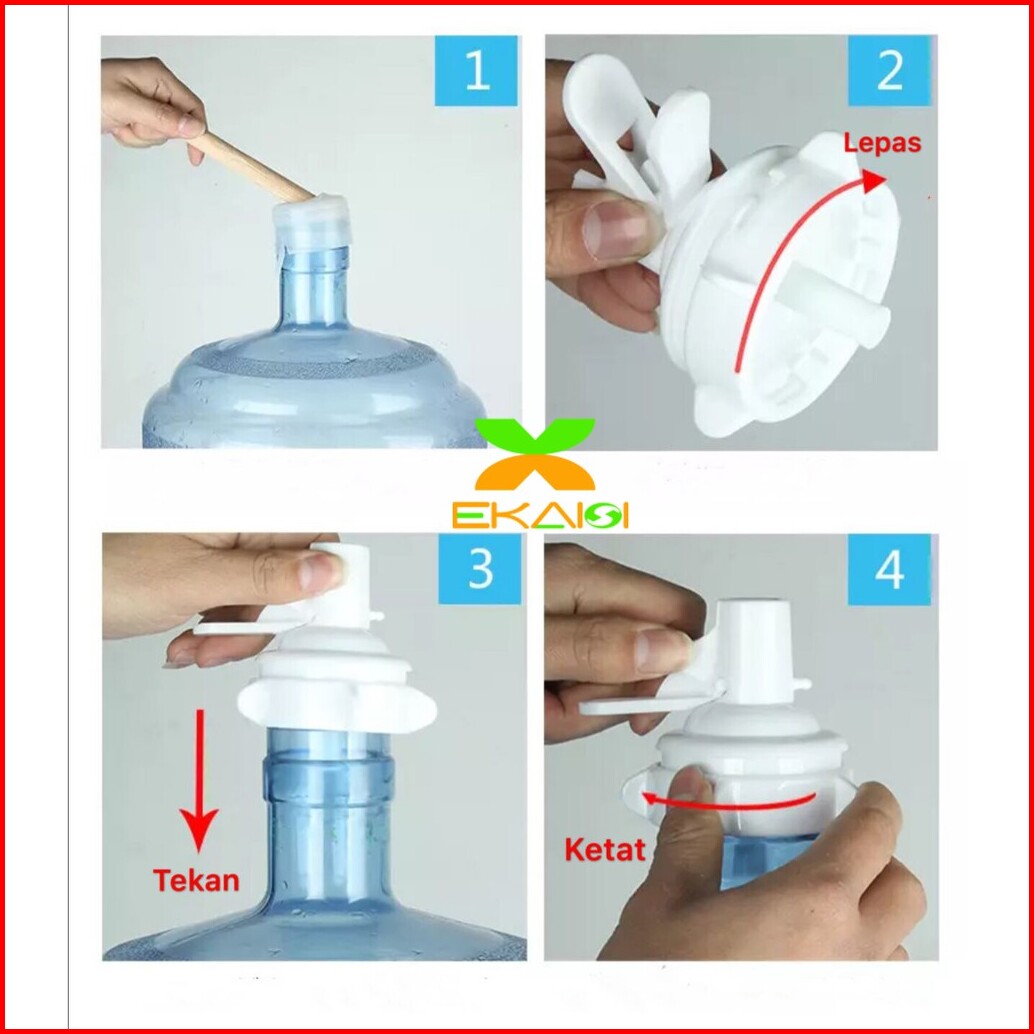 1

2

Lepas

EKAIGI

3

Tekan

4

Ketat