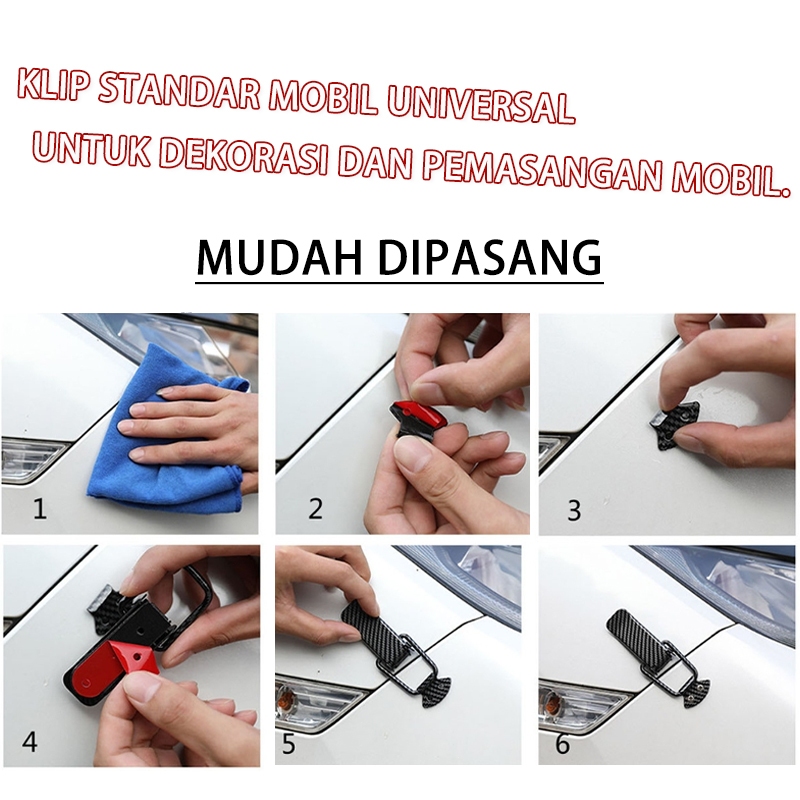 KLIP STANDAR MOBIL UNIVERSAL
UNTUK DEKORASI DAN PEMASANGAN MOBIL.

MUDAH DIPASANG

1

2

3

4

5

6