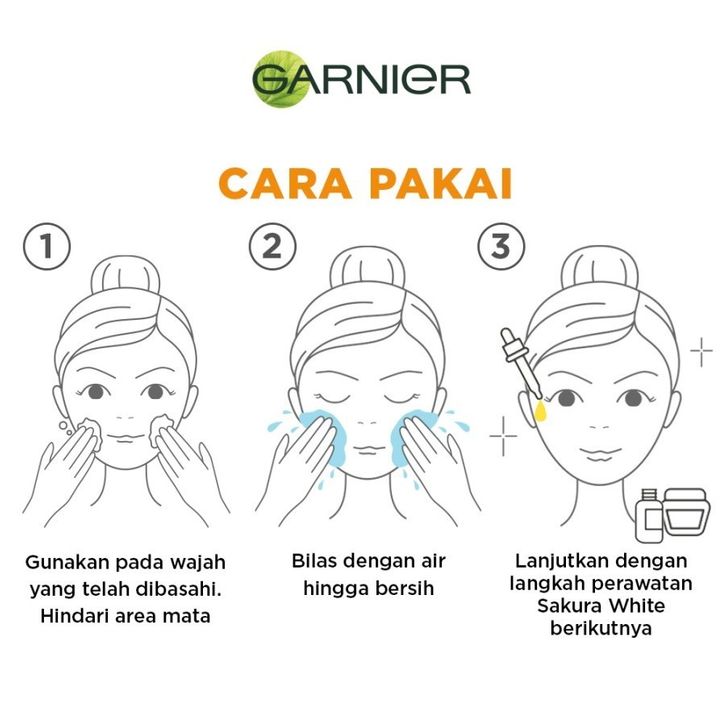 GARNIER

CARA PAKAI

1

Gunakan pada wajah yang telah dibasahi. Hindari area mata

2

Bilas dengan air hingga bersih

3

Lanjutkan dengan langkah perawatan Sakura White berikutnya