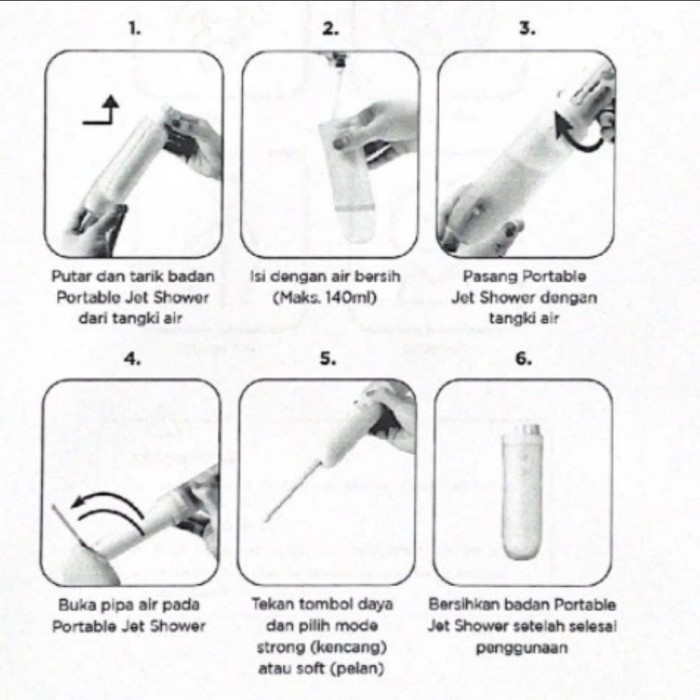 1.

Putar dan tarik badan Portable Jet Shower dari tangki air

2.

Isi dengan air bersih (Maks. 140ml)

3.

Pasang Portable Jet Shower dengan tangki air

4.

Buka pipa air pada Portable Jet Shower

5.

Tekan tombol daya dan pilih mode strong (kencang) atau soft (pelan)

6.

Bersihkan badan Portable Jet Shower setelah selesai penggunaan