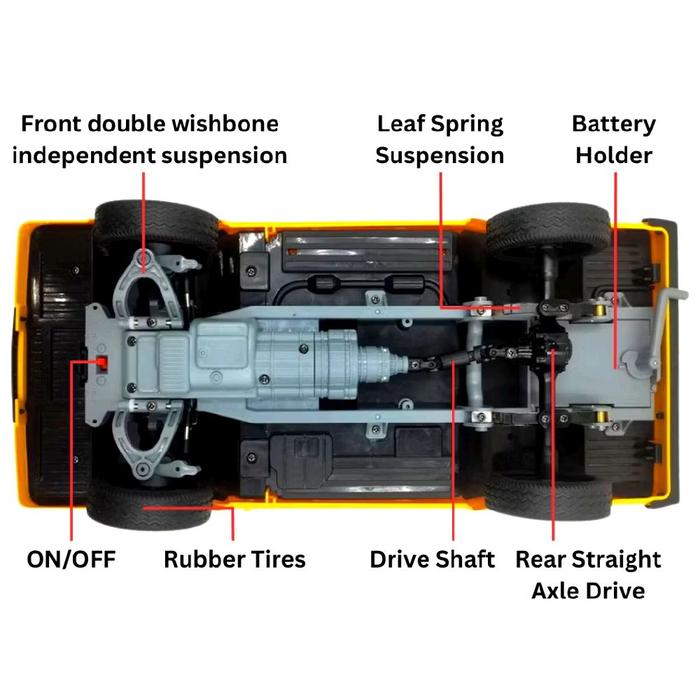 Front double wishbone independent suspension

Leaf Spring Suspension

Battery Holder

ON/OFF

Rubber Tires

Drive Shaft

Rear Straight Axle Drive