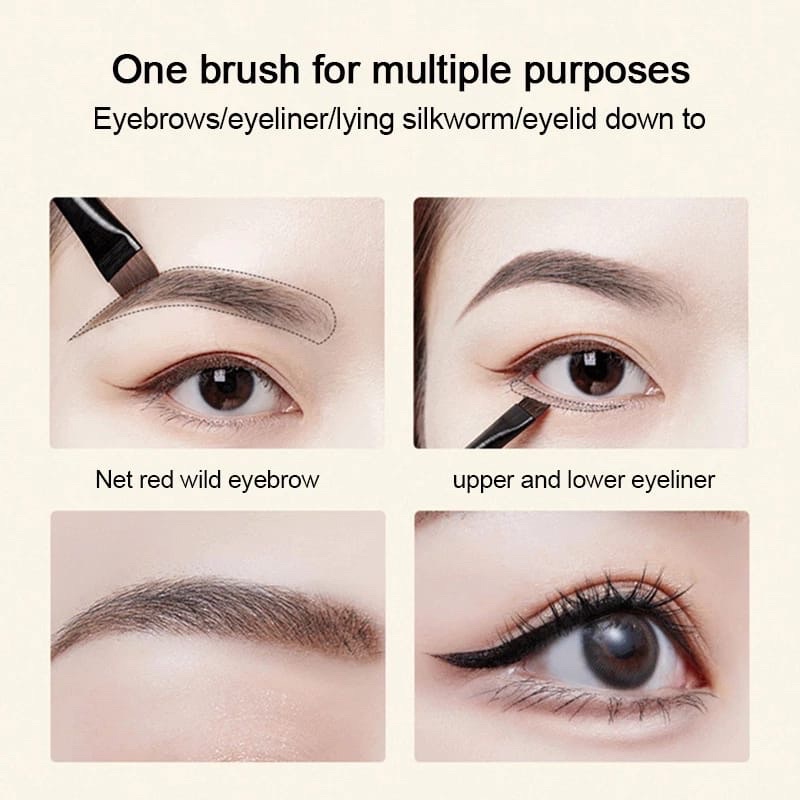 One brush for multiple purposes

Eyebrows/eyeliner/lying silkworm/eyelid down to

Net red wild eyebrow

upper and lower eyeliner