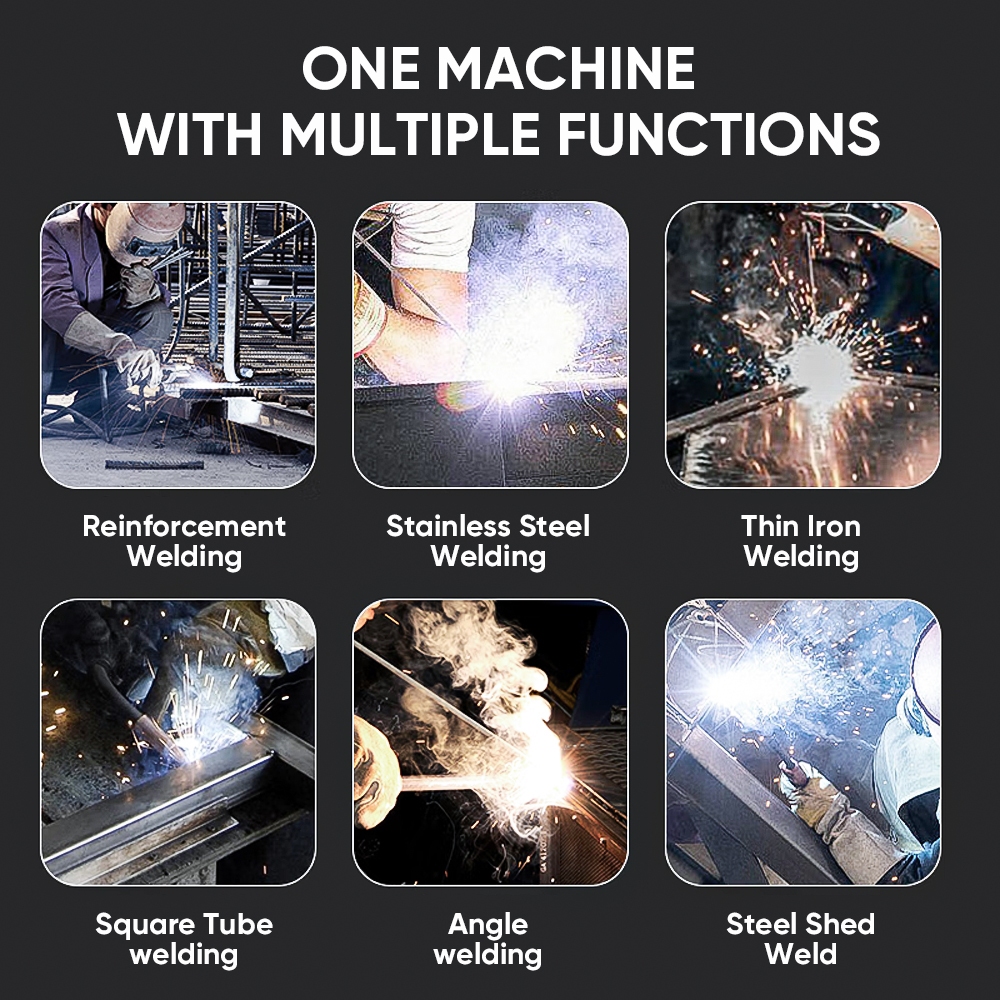 ONE MACHINE
WITH MULTIPLE FUNCTIONS

Reinforcement Welding

Stainless Steel Welding

Thin Iron Welding

Square Tube welding

Angle welding

Steel Shed Weld