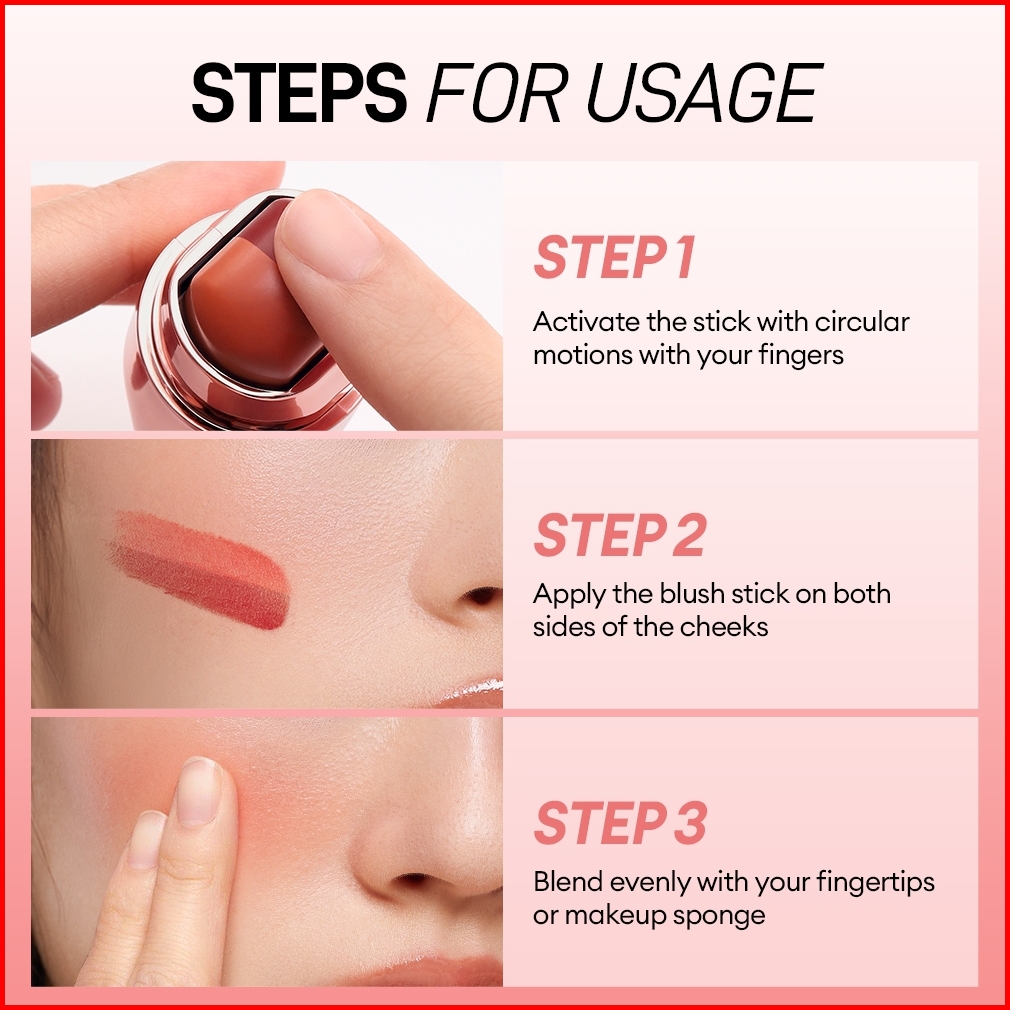 STEPS FOR USAGE

STEP 1

Activate the stick with circular motions with your fingers

STEP 2

Apply the blush stick on both sides of the cheeks

STEP 3

Blend evenly with your fingertips or makeup sponge