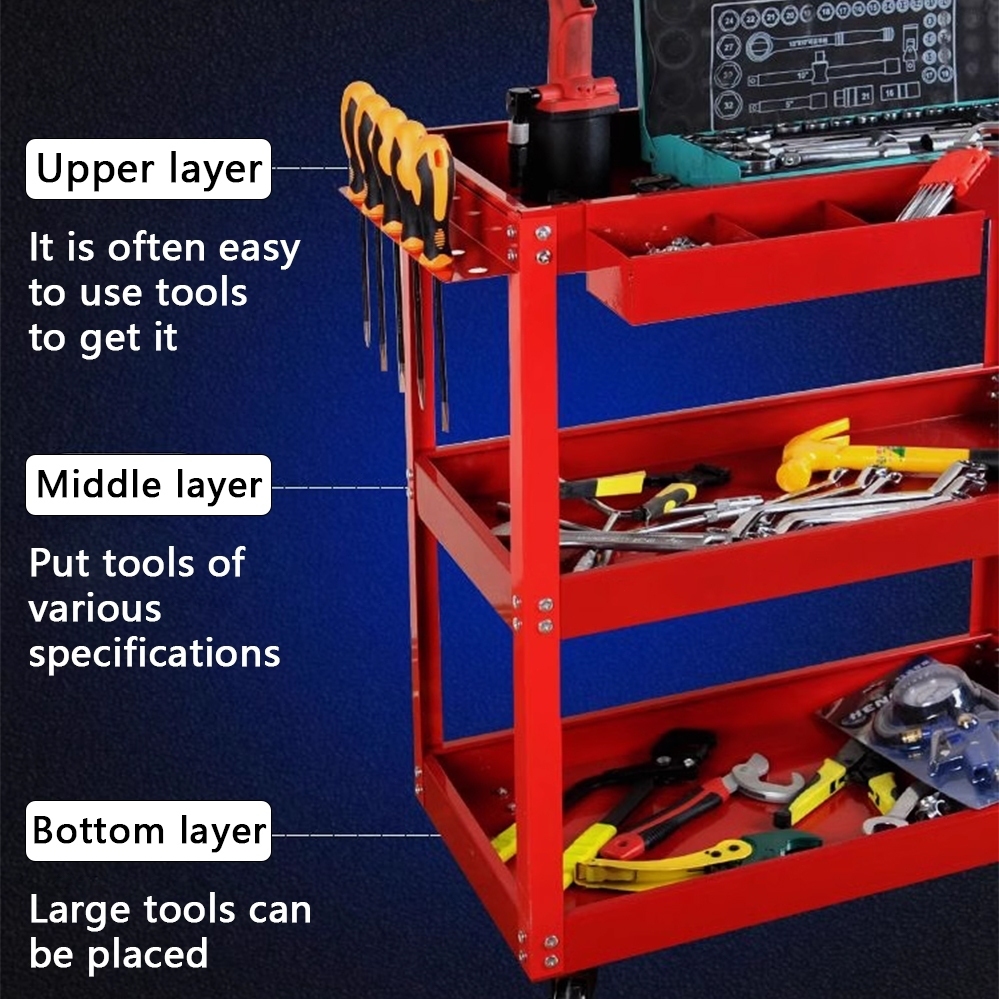 Upper layer

It is often easy to use tools to get it

Middle layer

Put tools of various specifications

Bottom layer

Large tools can be placed