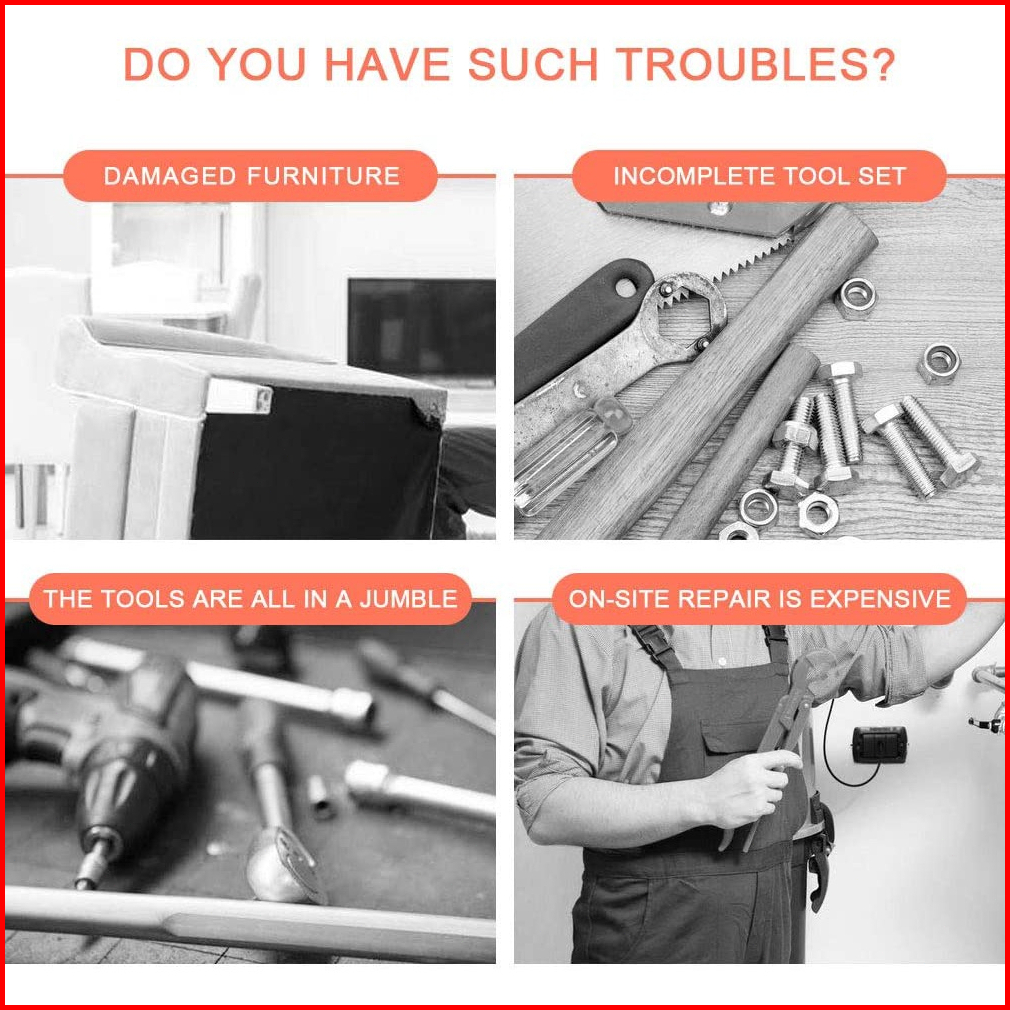 DO YOU HAVE SUCH TROUBLES?

DAMAGED FURNITURE

INCOMPLETE TOOL SET

THE TOOLS ARE ALL IN A JUMBLE

ON-SITE REPAIR IS EXPENSIVE