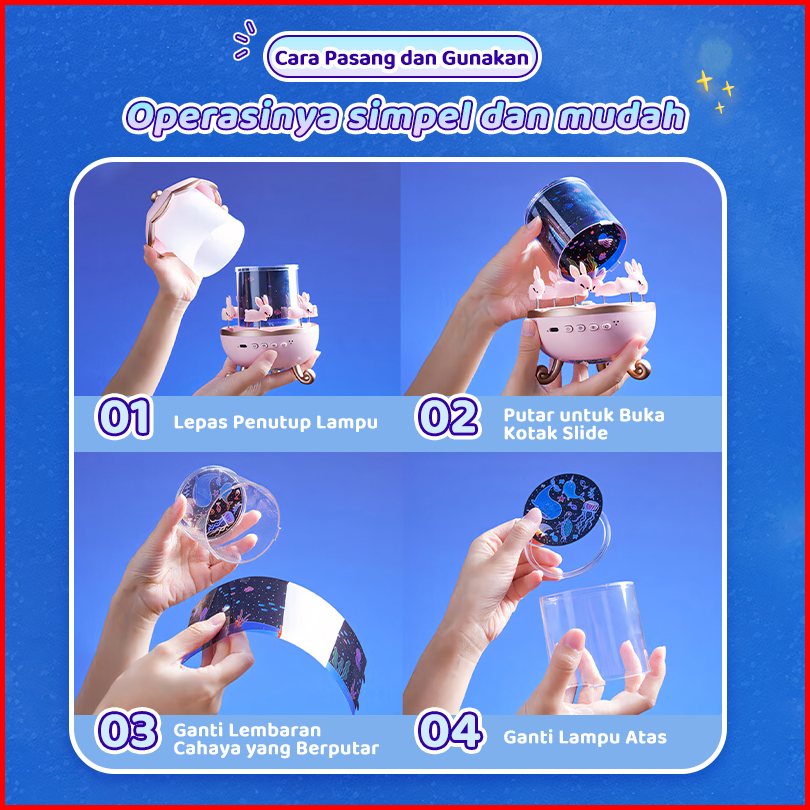 Cara Pasang dan Gunakan

Operasinya simpel dan mudah

01 Lepas Penutup Lampu

02 Putar untuk Buka Kotak Slide

03 Ganti Lembaran Cahaya yang Berputar

04 Ganti Lampu Atas