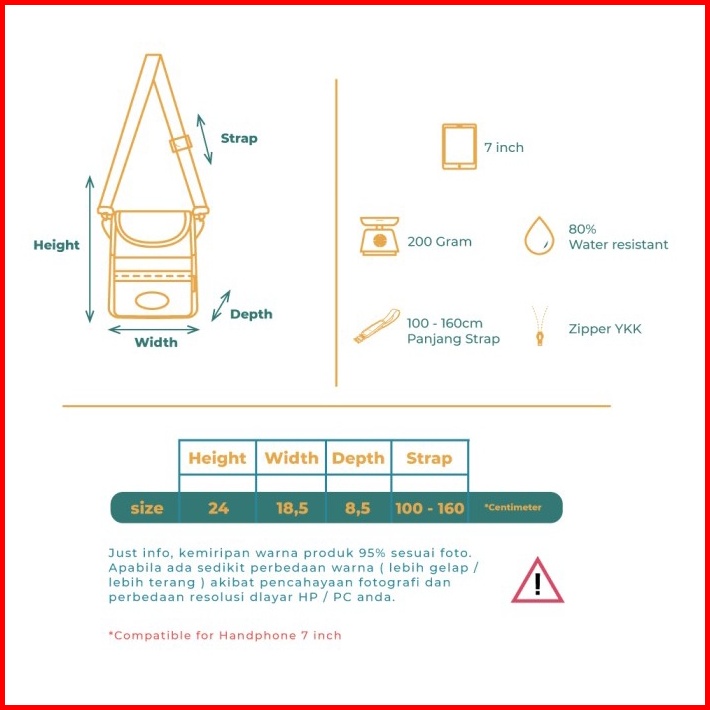 Strap

Height

Depth

Width

7 inch

200 Gram

80%
Water resistant

100 - 160cm
Panjang Strap

Zipper YKK

| | Height | Width | Depth | Strap | |
|---|---|---|---|---|---|
| size | 24 | 18,5 | 8,5 | 100 - 160 | *Centimeter |

Just info, kemiripan warna produk 95% sesuai foto. Apabila ada sedikit perbedaan warna ( lebih gelap / lebih terang ) akibat pencahayaan fotografi dan perbedaan resolusi dlayar HP / PC anda.

!

*Compatible for Handphone 7 inch