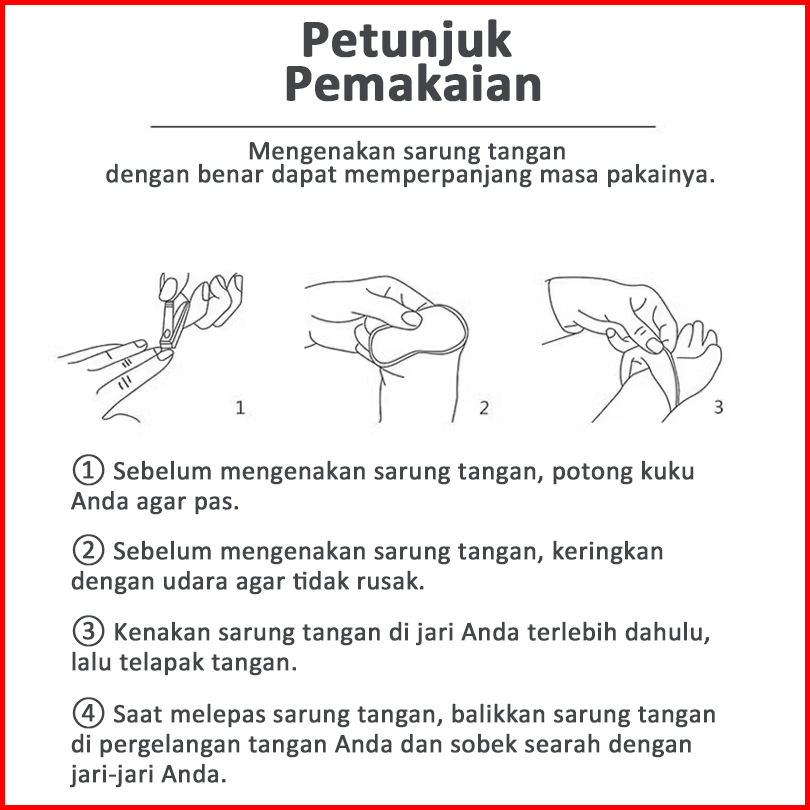 Petunjuk Pemakaian

Mengenakan sarung tangan dengan benar dapat memperpanjang masa pakainya.

1

2

3

① Sebelum mengenakan sarung tangan, potong kuku Anda agar pas.

② Sebelum mengenakan sarung tangan, keringkan dengan udara agar tidak rusak.

③ Kenakan sarung tangan di jari Anda terlebih dahulu, lalu telapak tangan.

④ Saat melepas sarung tangan, balikkan sarung tangan di pergelangan tangan Anda dan sobek searah dengan jari-jari Anda.