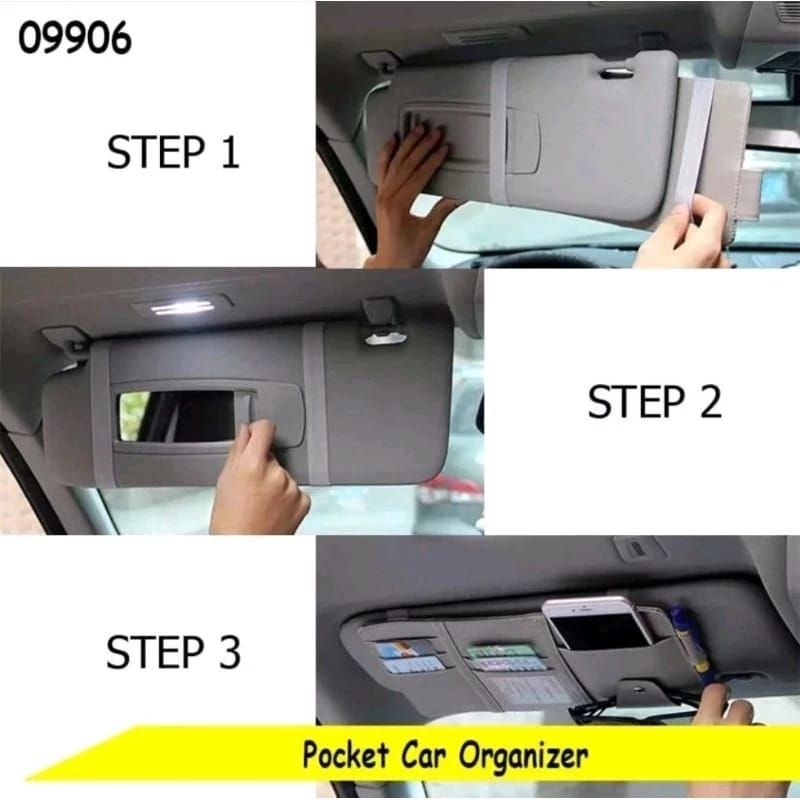 09906

STEP 1

STEP 2

STEP 3

Pocket Car Organizer